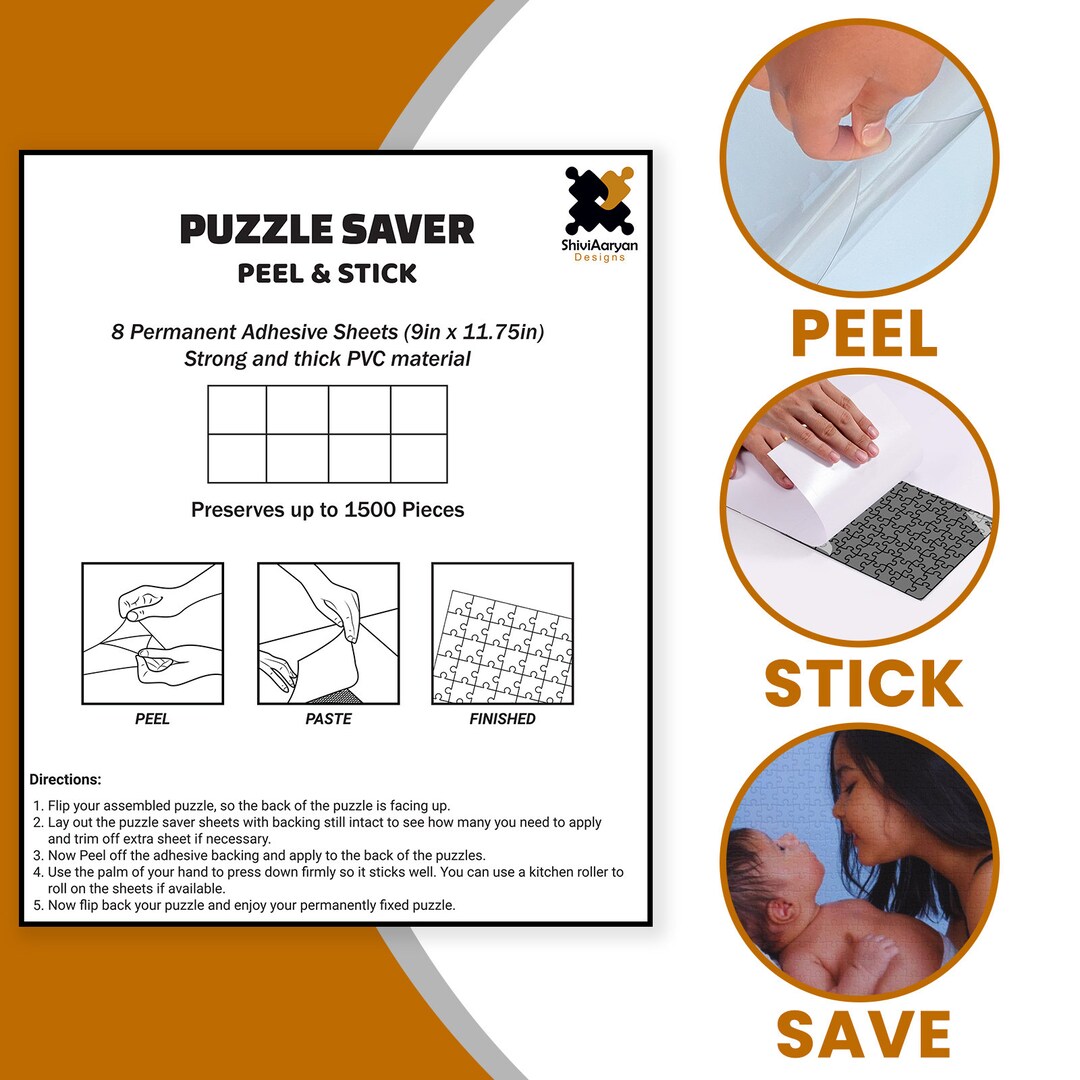 ShiviAaryan
Designs

PUZZLE SAVER
PEEL & STICK

8 Permanent Adhesive Sheets (9in x 11.75in)
Strong and thick PVC material

Preserves up to 1500 Pieces

PEEL
PASTE
FINISHED

Directions:

1. Flip your assembled puzzle, so the back of the puzzle is facing up.
2. Lay out the puzzle saver sheets with backing still intact to see how many you need to apply and trim off extra sheet if necessary.
3. Now Peel off the adhesive backing and apply to the back of the puzzles.
4. Use the palm of your hand to press down firmly so it sticks well. You can use a kitchen roller to roll on the sheets if available.
5. Now flip back your puzzle and enjoy your permanently fixed puzzle.

PEEL
STICK
SAVE