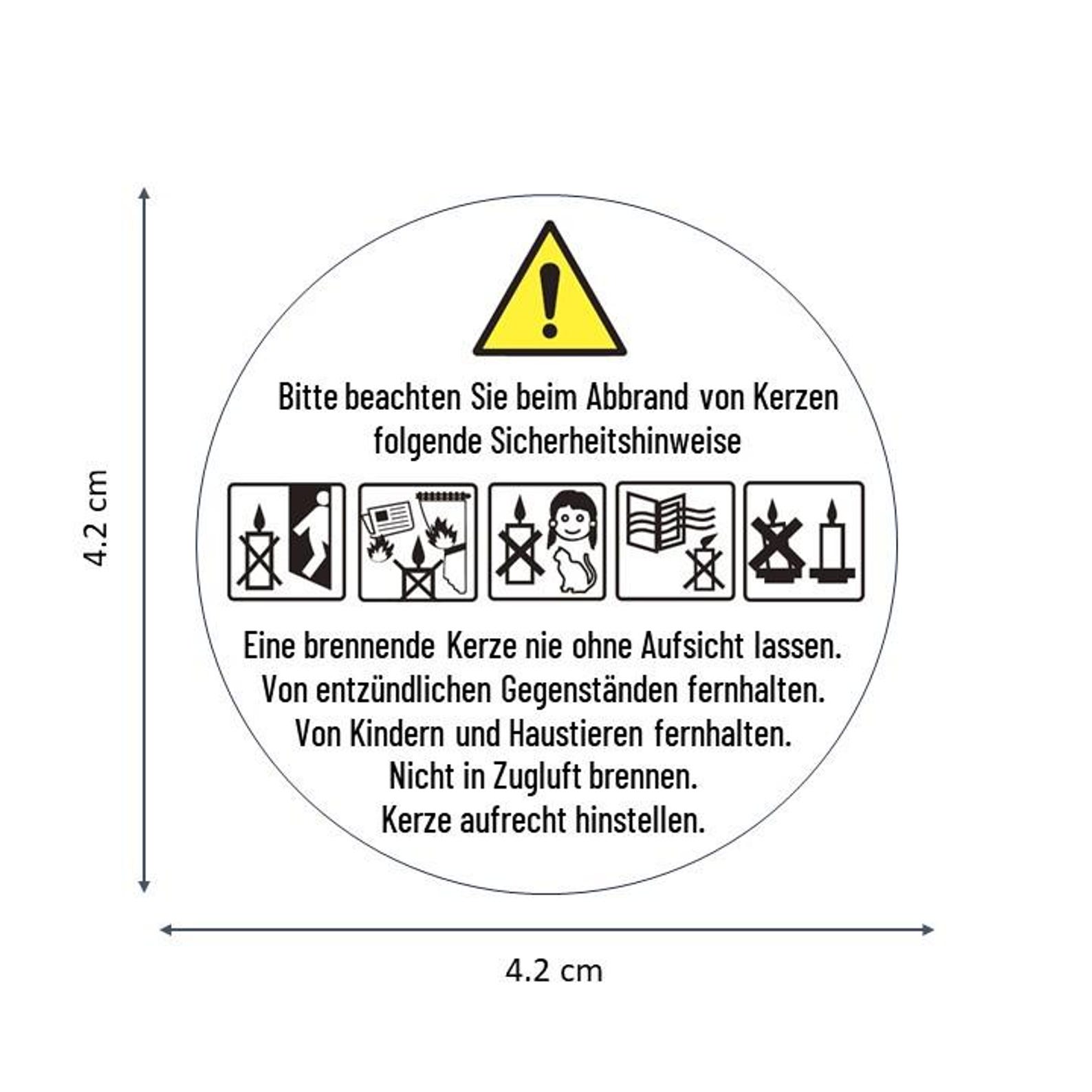 4.2 cm

Bitte beachten Sie beim Abbrand von Kerzen folgende Sicherheitshinweise

Eine brennende Kerze nie ohne Aufsicht lassen.
Von entzündlichen Gegenständen fernhalten.
Von Kindern und Haustieren fernhalten.
Nicht in Zugluft brennen.
Kerze aufrecht hinstellen.

4.2 cm