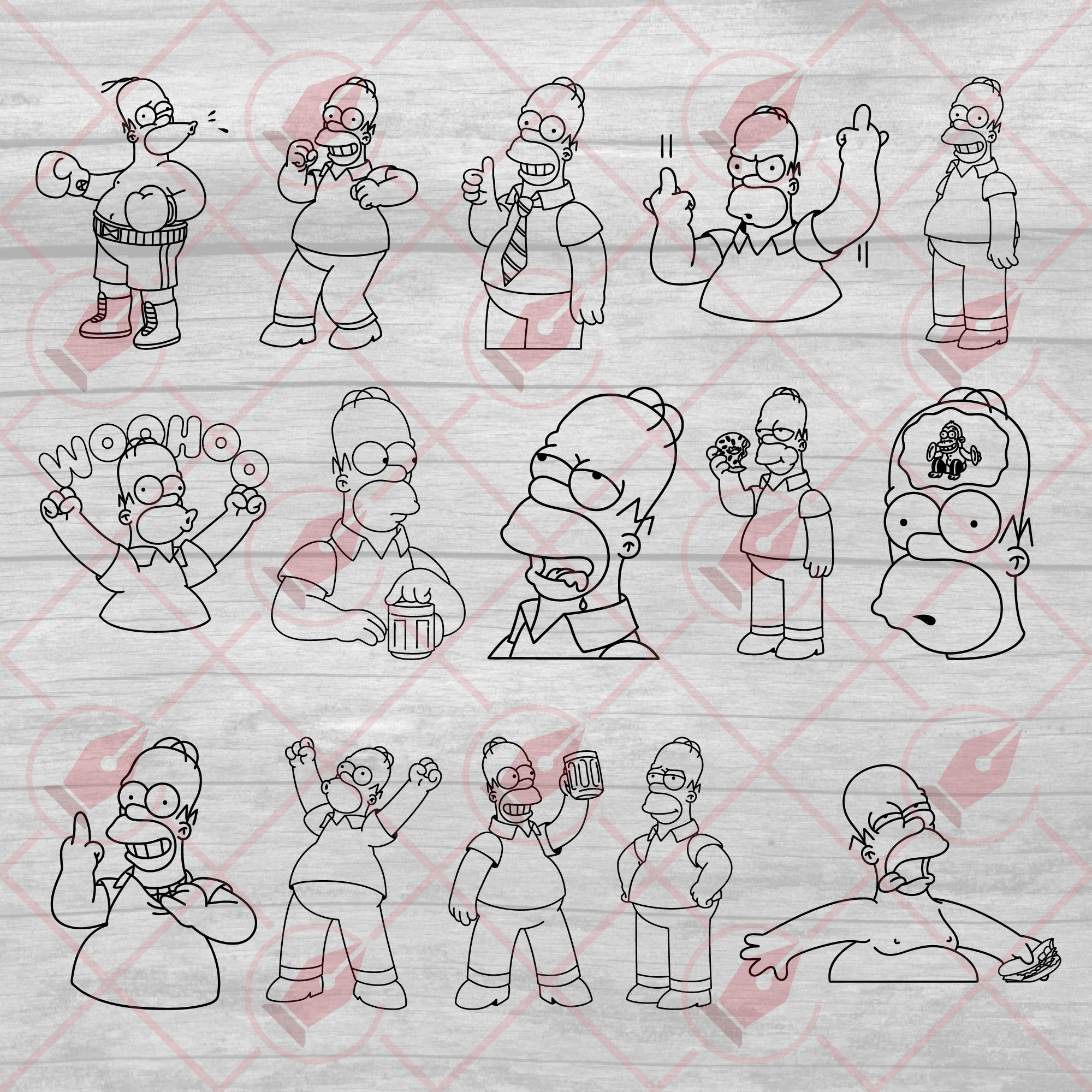 WOOHOO