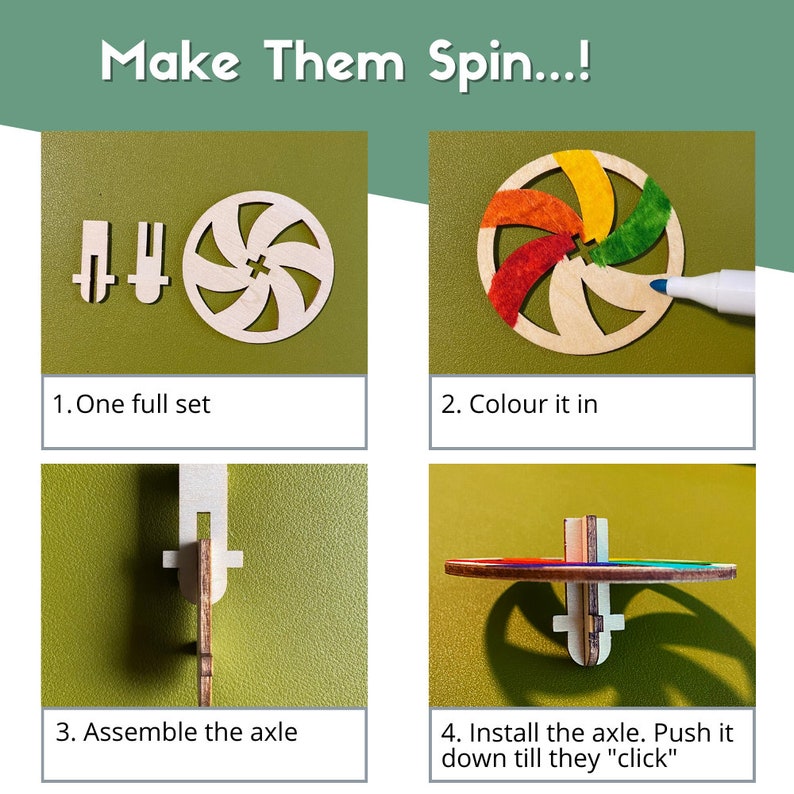 Make Them Spin...!

1. One full set

2. Colour it in

3. Assemble the axle

4. Install the axle. Push it down till they "click"