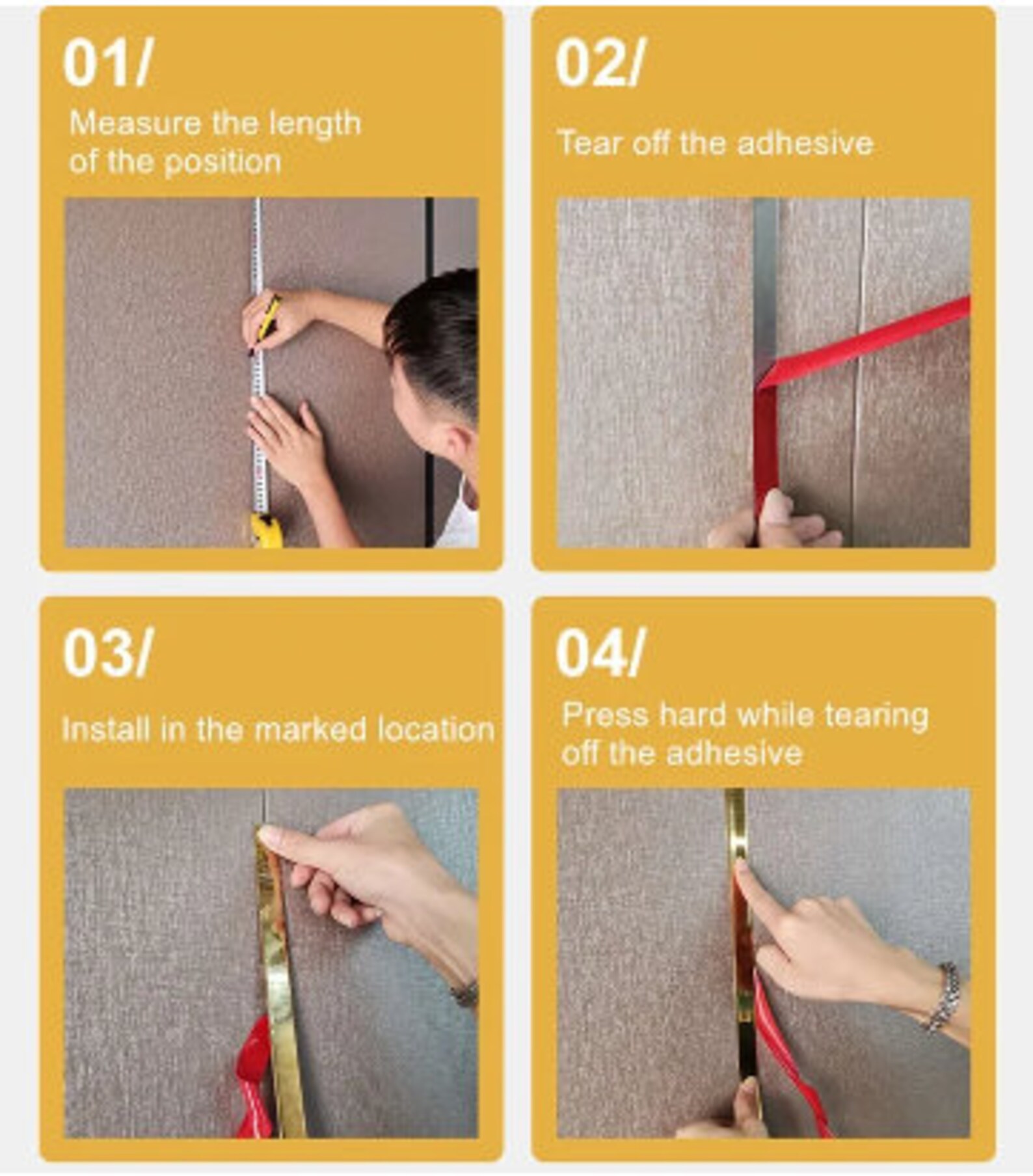 01/

Measure the length of the position

02/

Tear off the adhesive

03/

Install in the marked location

04/

Press hard while tearing off the adhesive