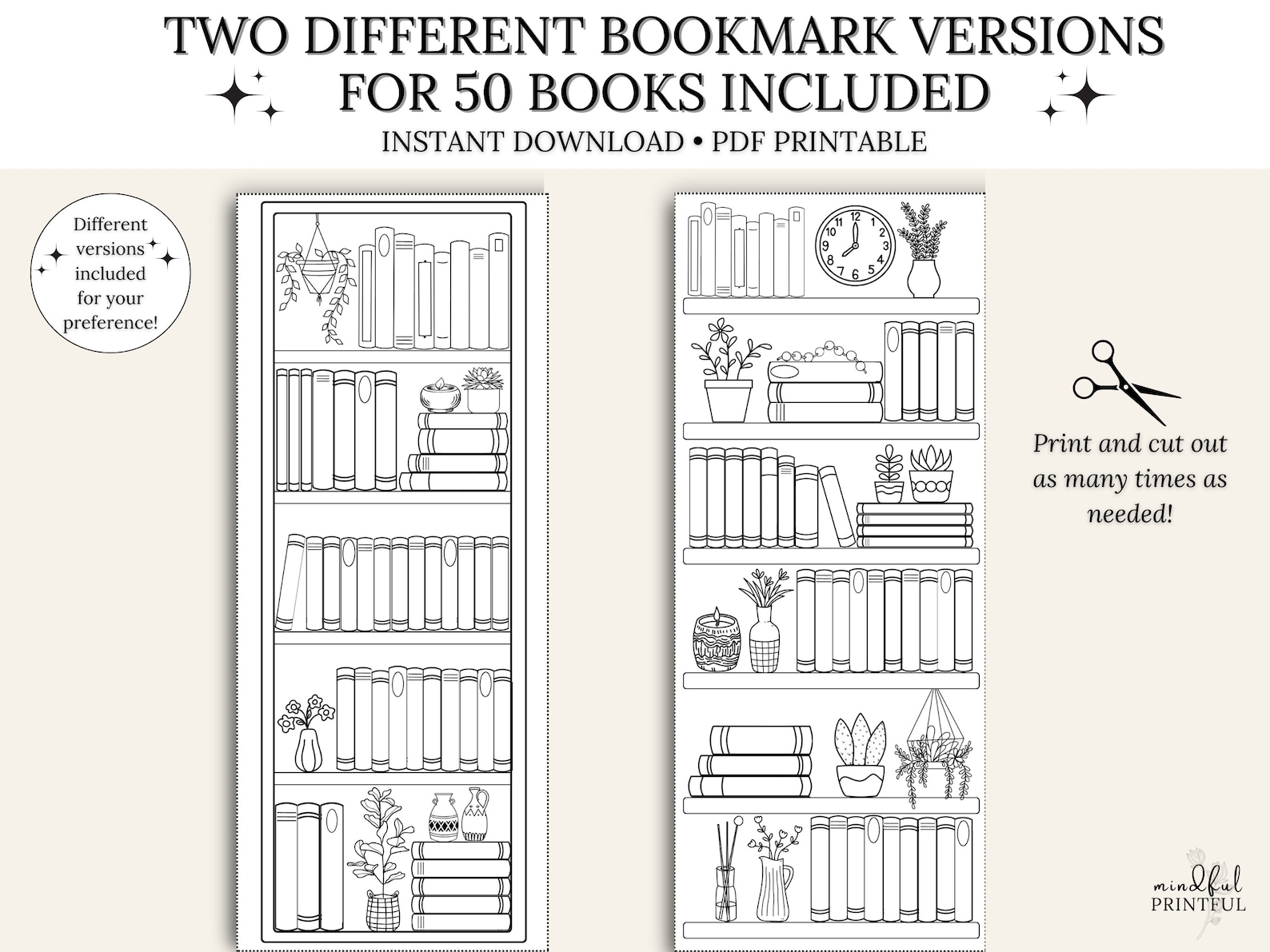 TWO DIFFERENT BOOKMARK VERSIONS
FOR 50 BOOKS INCLUDED
INSTANT DOWNLOAD • PDF PRINTABLE

Different versions included for your preference!

12
1
2
3
4
5
6
7
8
9
10
11

Print and cut out as many times as needed!

mindful
PRINTFUL