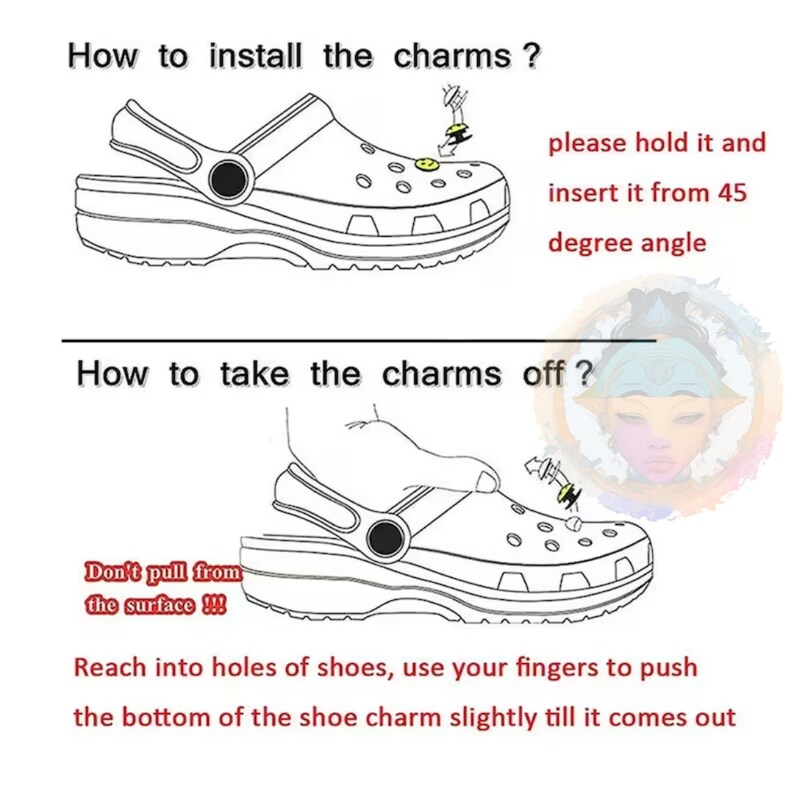 How to install the charms ?

please hold it and insert it from 45 degree angle

How to take the charms off ?

Don't pull from the surface !!!

Reach into holes of shoes, use your fingers to push the bottom of the shoe charm slightly till it comes out