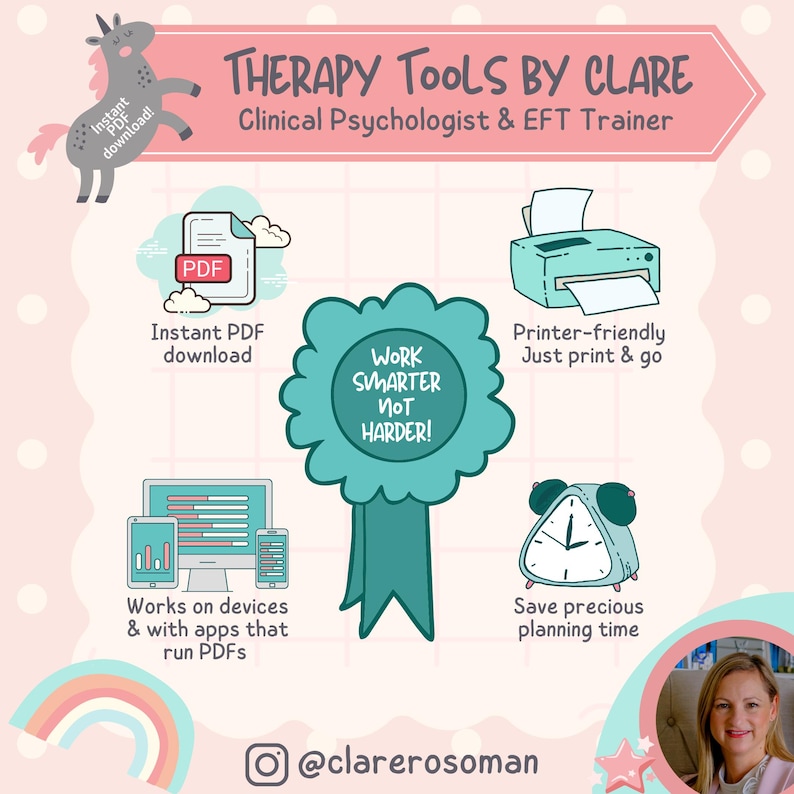 Instant PDF download!

THERAPY TOOLS BY CLARE
Clinical Psychologist & EFT Trainer

PDF

Instant PDF download

Printer-friendly Just print & go

WORK SMARTER NOT HARDER!

Works on devices & with apps that run PDFs

Save precious planning time

@clarerosoman