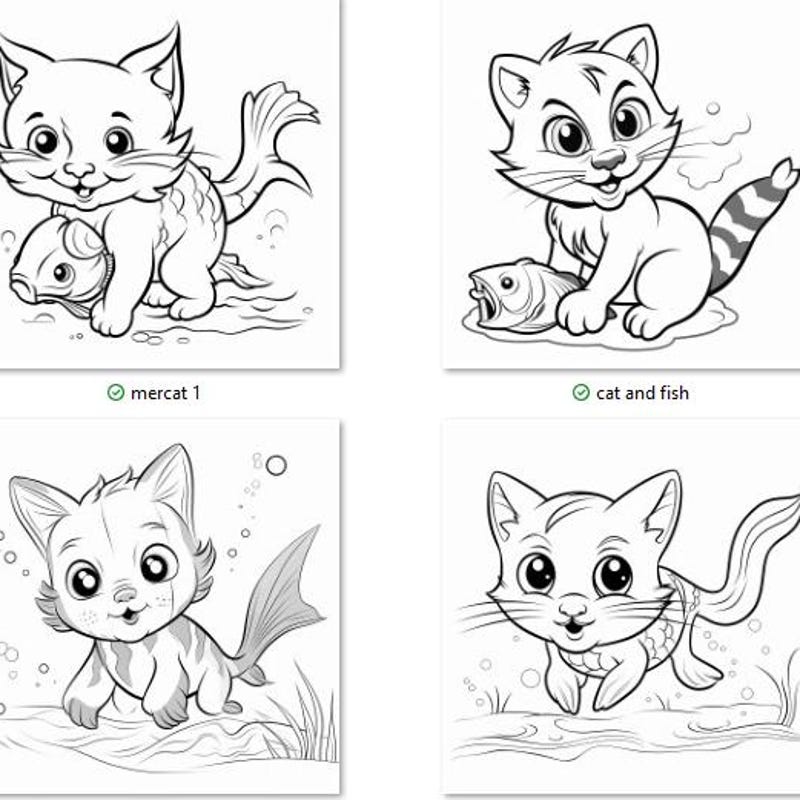 mercat 1

cat and fish