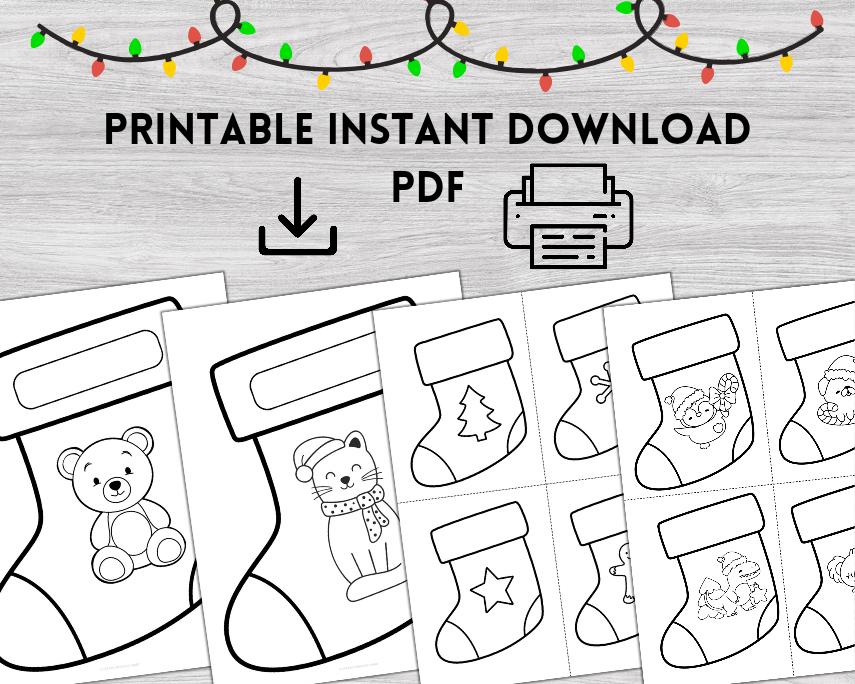 PRINTABLE INSTANT DOWNLOAD
PDF