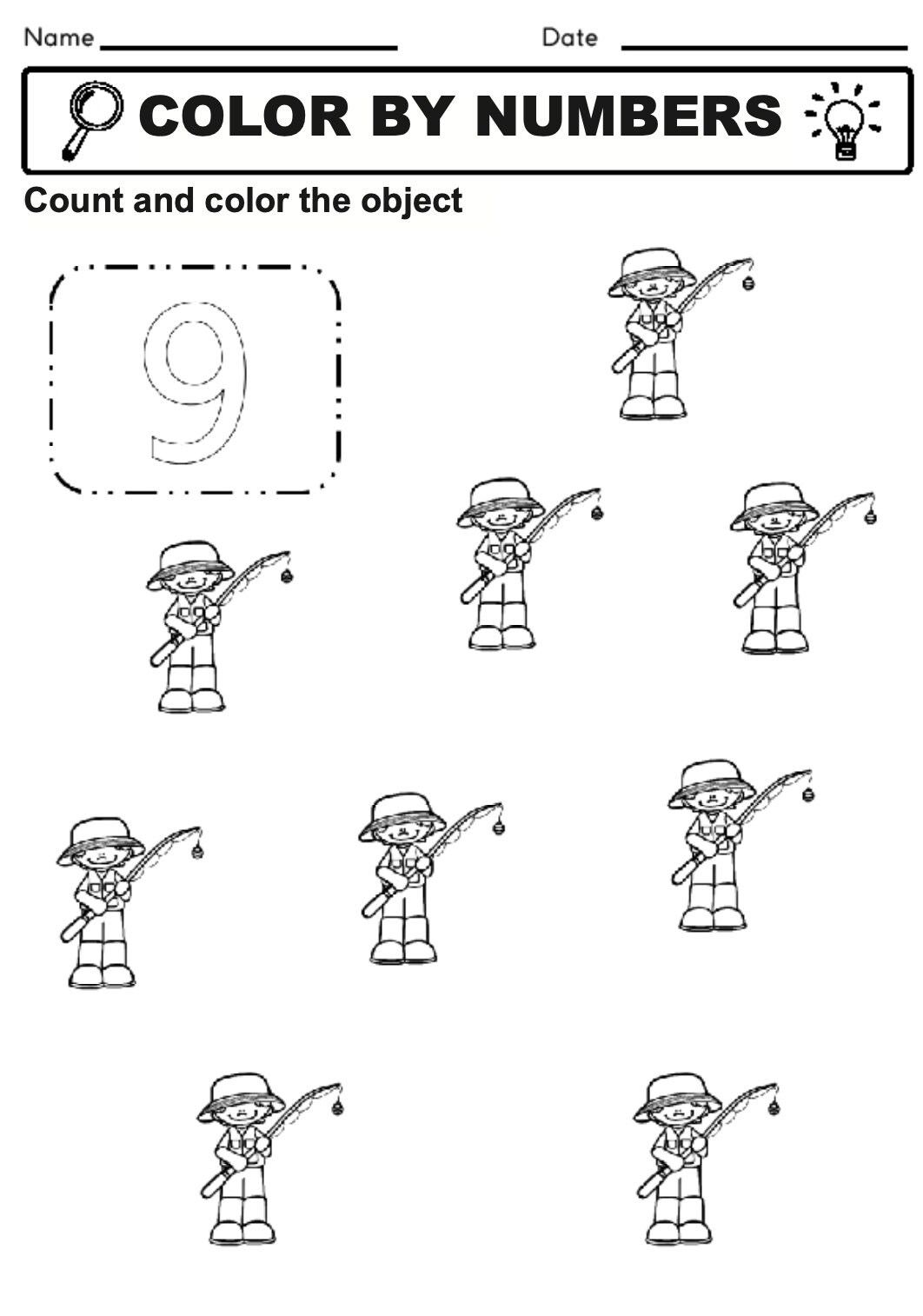 Name

Date

COLOR BY NUMBERS

Count and color the object

9