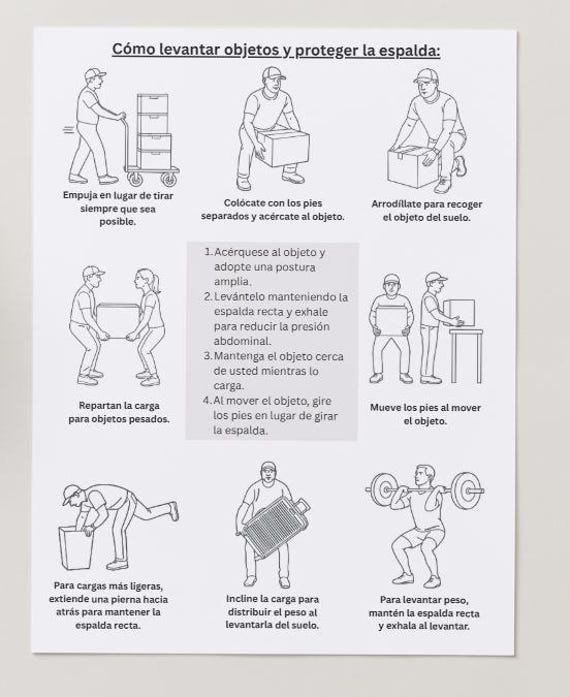 Cómo levantar objetos y proteger la espalda:

Empuja en lugar de tirar siempre que sea posible.

Colócate con los pies separados y acércate al objeto.

Arrodíllate para recoger el objeto del suelo.

Repartan la carga para objetos pesados.

1. Acérquese al objeto y adopte una postura amplia.
2. Levántelo manteniendo la espalda recta y exhale para reducir la presión abdominal.
3. Mantenga el objeto cerca de usted mientras lo carga.
4. Al mover el objeto, gire los pies en lugar de girar la espalda.

Mueve los pies al mover el objeto.

Para cargas más ligeras, extiende una pierna hacia atrás para mantener la espalda recta.

Incline la carga para distribuir el peso al levantarla del suelo.

Para levantar peso, mantén la espalda recta y exhala al levantar.