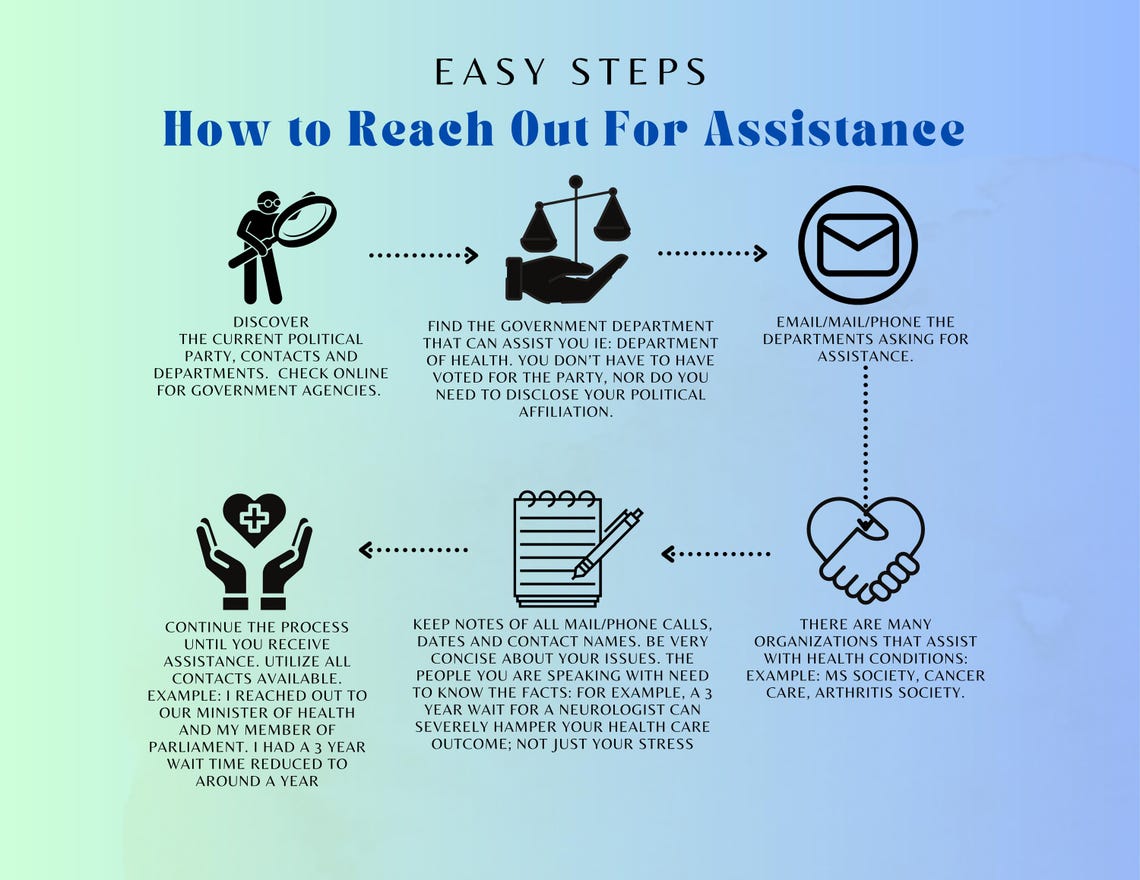 EASY STEPS

How to Reach Out For Assistance

DISCOVER THE CURRENT POLITICAL PARTY, CONTACTS AND DEPARTMENTS. CHECK ONLINE FOR GOVERNMENT AGENCIES.

FIND THE GOVERNMENT DEPARTMENT THAT CAN ASSIST YOU IE: DEPARTMENT OF HEALTH. YOU DON'T HAVE TO HAVE VOTED FOR THE PARTY, NOR DO YOU NEED TO DISCLOSE YOUR POLITICAL AFFILIATION.

EMAIL/MAIL/PHONE THE DEPARTMENTS ASKING FOR ASSISTANCE.

THERE ARE MANY ORGANIZATIONS THAT ASSIST WITH HEALTH CONDITIONS: EXAMPLE: MS SOCIETY, CANCER CARE, ARTHRITIS SOCIETY.

KEEP NOTES OF ALL MAIL/PHONE CALLS, DATES AND CONTACT NAMES. BE VERY CONCISE ABOUT YOUR ISSUES. THE PEOPLE YOU ARE SPEAKING WITH NEED TO KNOW THE FACTS: FOR EXAMPLE, A 3 YEAR WAIT FOR A NEUROLOGIST CAN SEVERELY HAMPER YOUR HEALTH CARE OUTCOME; NOT JUST YOUR STRESS

CONTINUE THE PROCESS UNTIL YOU RECEIVE ASSISTANCE. UTILIZE ALL CONTACTS AVAILABLE. EXAMPLE: I REACHED OUT TO OUR MINISTER OF HEALTH AND MY MEMBER OF PARLIAMENT. I HAD A 3 YEAR WAIT TIME REDUCED TO AROUND A YEAR