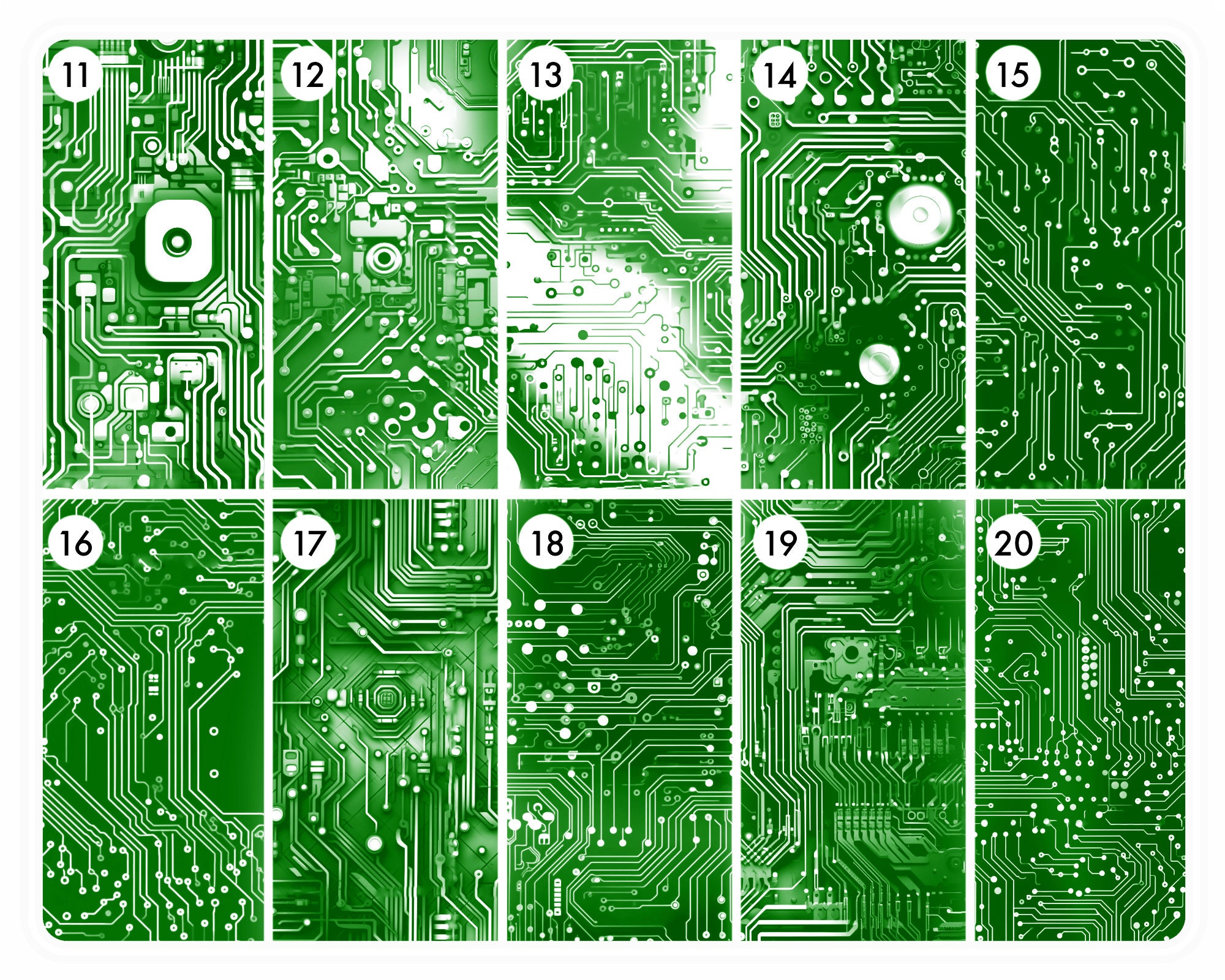 11

12

13

14

15

16

17

18

19

20