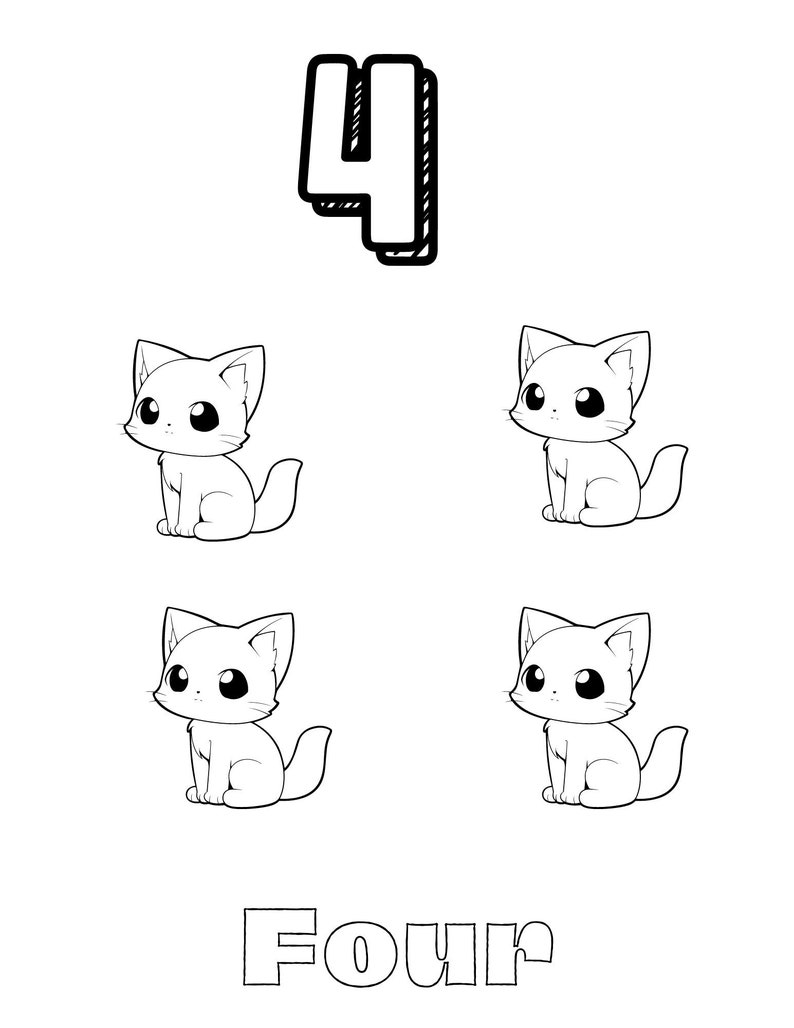 4

Four