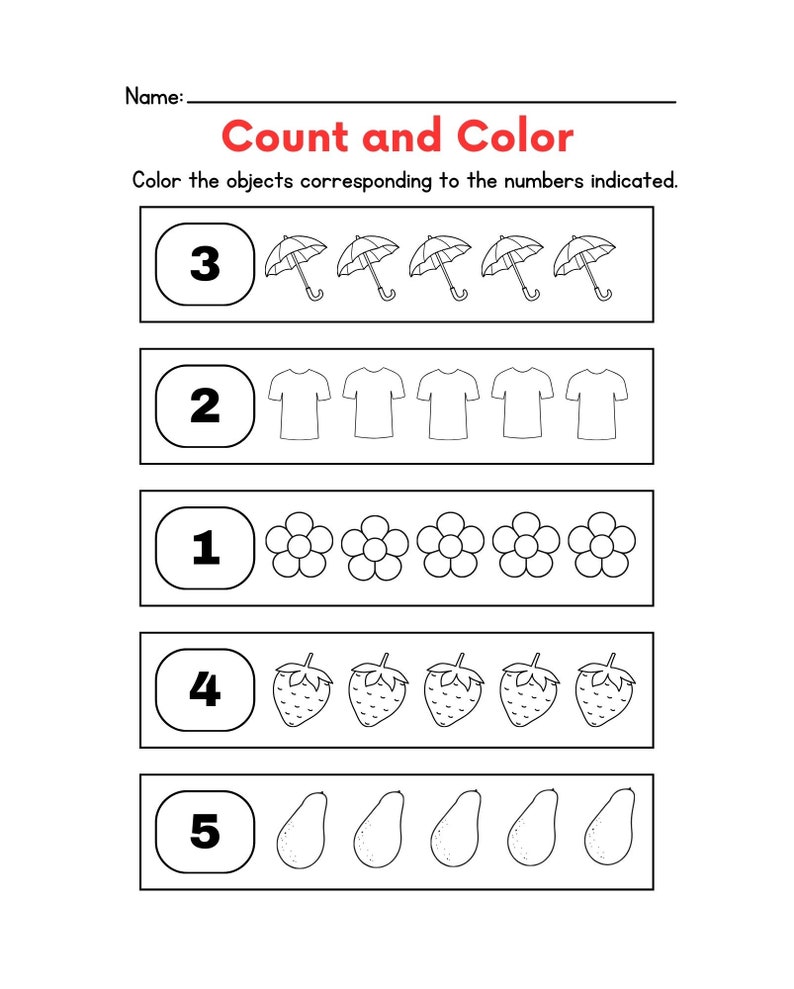 Name:

Count and Color

Color the objects corresponding to the numbers indicated.

3

2

1

4

5