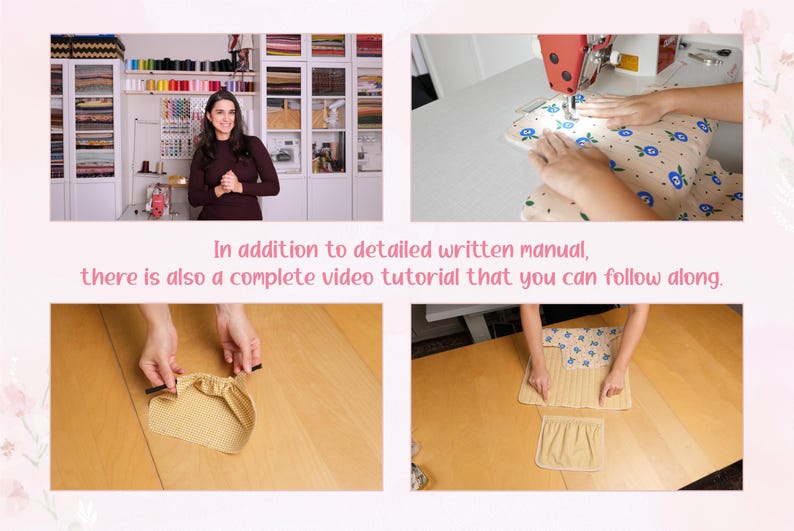 In addition to detailed written manual,
there is also a complete video tutorial that you can follow along.