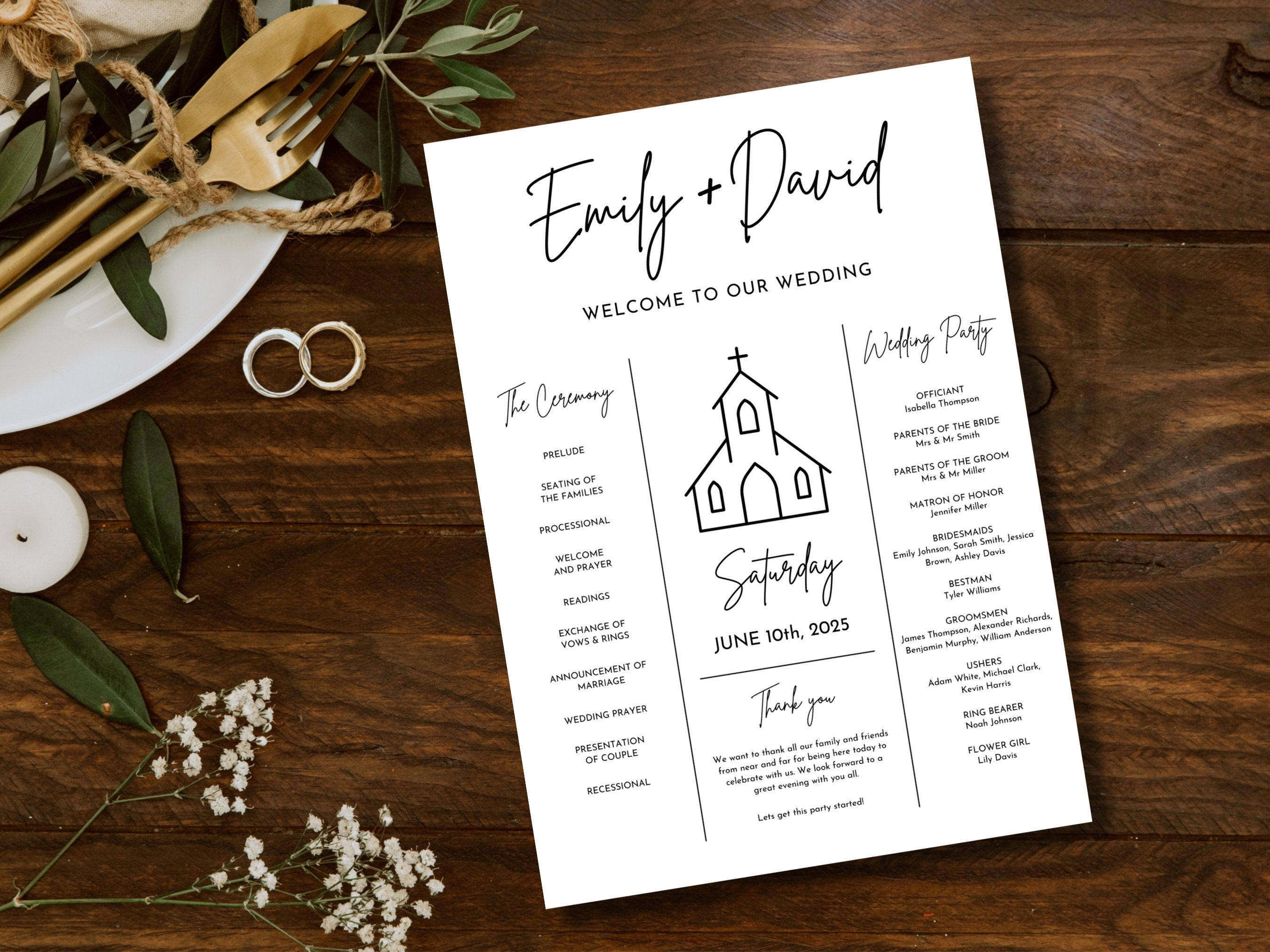 Emily + David

WELCOME TO OUR WEDDING

The Ceremony

PRELUDE

SEATING OF THE FAMILIES

PROCESSIONAL

WELCOME AND PRAYER

READINGS

EXCHANGE OF VOWS & RINGS

ANNOUNCEMENT OF MARRIAGE

WEDDING PRAYER

PRESENTATION OF COUPLE

RECESSIONAL

Saturday

JUNE 10th, 2025

Thank you

We want to thank all our family and friends from near and far for being here today to celebrate with us. We look forward to a great evening with you all.

Lets get this party started!

Wedding Party

OFFICIANT
Isabella Thompson

PARENTS OF THE BRIDE
Mrs & Mr Smith

PARENTS OF THE GROOM
Mrs & Mr Miller

MATRON OF HONOR
Jennifer Miller

BRIDESMAIDS
Emily Johnson, Sarah Smith, Jessica Brown, Ashley Davis

BESTMAN
Tyler Williams

GROOMSMEN
James Thompson, Alexander Richards, Benjamin Murphy, William Anderson

USHERS
Adam White, Michael Clark, Kevin Harris

RING BEARER
Noah Johnson

FLOWER GIRL
Lily Davis