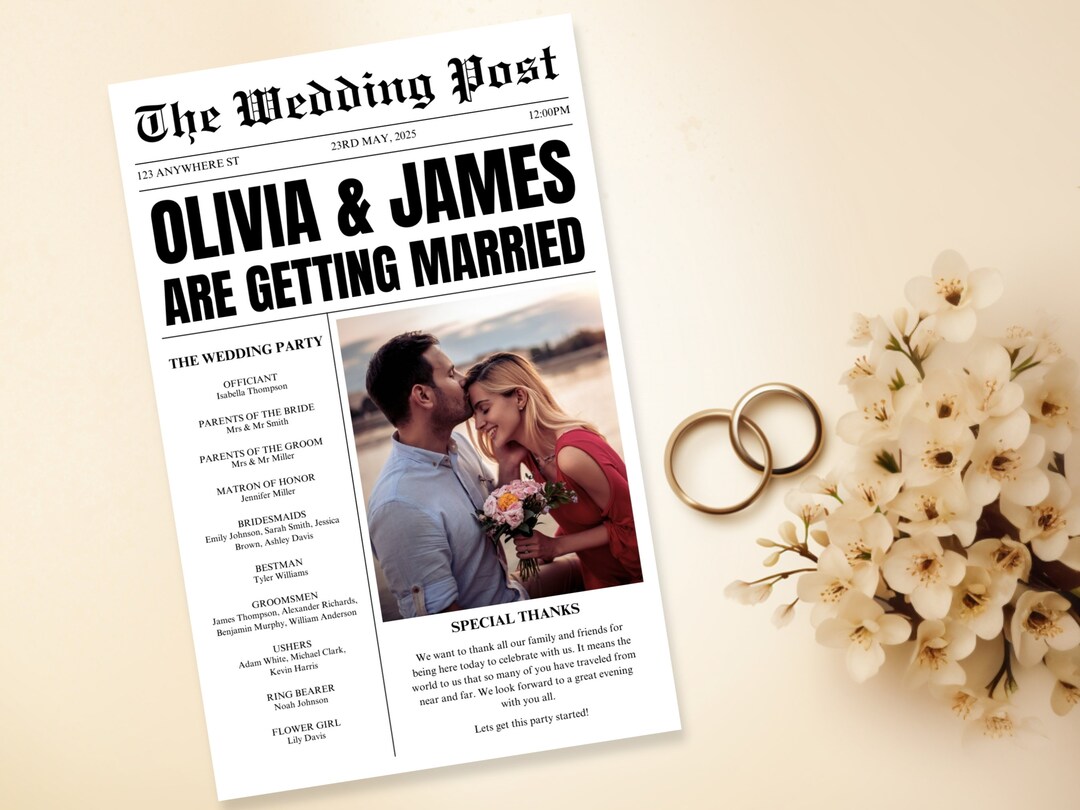 The Wedding Post

123 ANYWHERE ST
23RD MAY, 2025
12:00PM

OLIVIA & JAMES
ARE GETTING MARRIED

THE WEDDING PARTY

OFFICIANT
Isabella Thompson

PARENTS OF THE BRIDE
Mrs & Mr Smith

PARENTS OF THE GROOM
Mrs & Mr Miller

MATRON OF HONOR
Jennifer Miller

BRIDESMAIDS
Emily Johnson, Sarah Smith, Jessica Brown, Ashley Davis

BESTMAN
Tyler Williams

GROOMSMEN
James Thompson, Alexander Richards, Benjamin Murphy, William Anderson

USHERS
Adam White, Michael Clark, Kevin Harris

RING BEARER
Noah Johnson

FLOWER GIRL
Lily Davis

SPECIAL THANKS

We want to thank all our family and friends for being here today to celebrate with us. It means the world to us that so many of you have traveled from near and far. We look forward to a great evening with you all.

Lets get this party started!