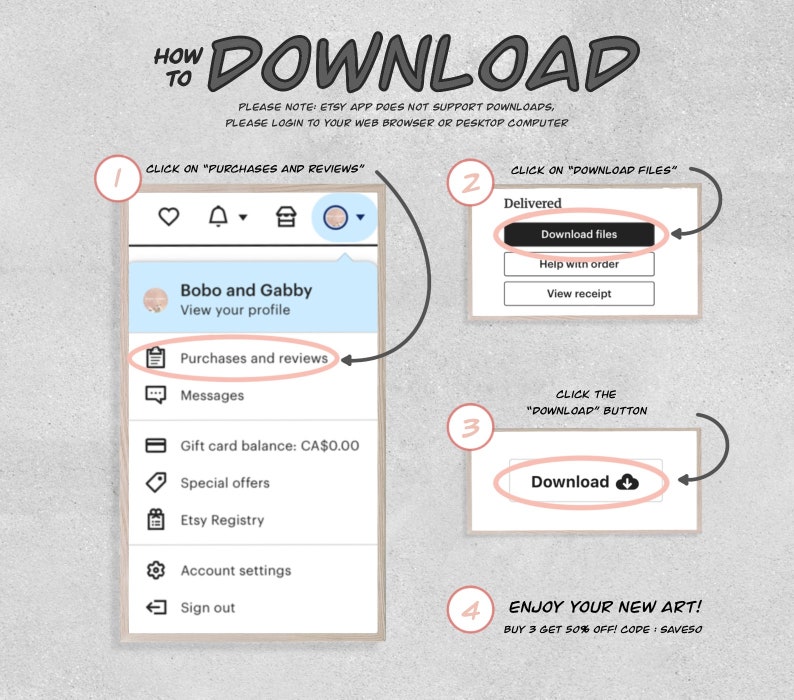 HOW TO DOWNLOAD

PLEASE NOTE: ETSY APP DOES NOT SUPPORT DOWNLOADS, PLEASE LOGIN TO YOUR WEB BROWSER OR DESKTOP COMPUTER

1 CLICK ON "PURCHASES AND REVIEWS"

Bobo and Gabby
View your profile

Purchases and reviews

Messages

Gift card balance: CA$0.00

Special offers

Etsy Registry

Account settings

Sign out

2 CLICK ON "DOWNLOAD FILES"

Delivered

Download files

Help with order

View receipt

3 CLICK THE "DOWNLOAD" BUTTON

Download

4 ENJOY YOUR NEW ART!

BUY 3 GET 50% OFF! CODE : SAVE50