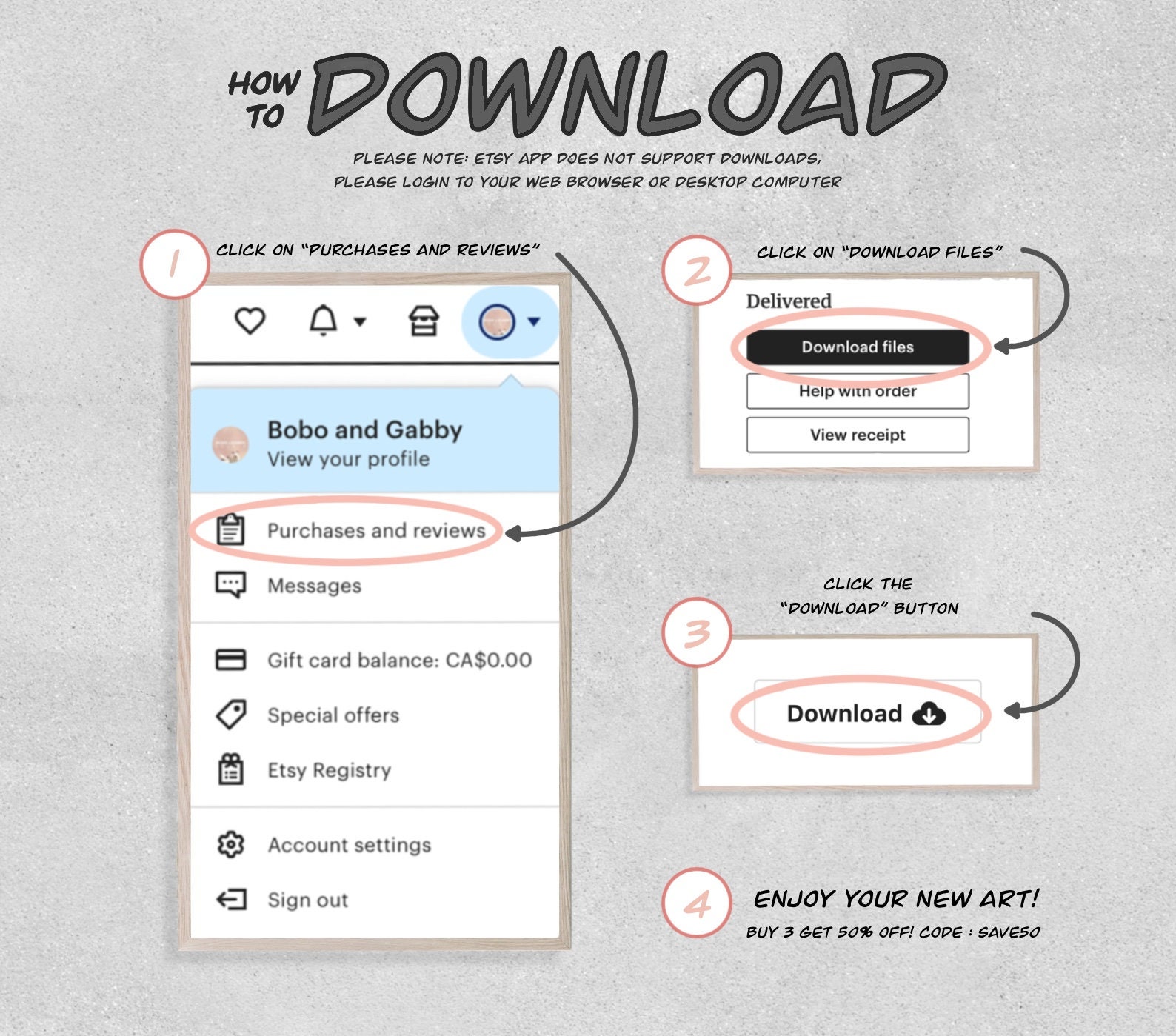 HOW TO DOWNLOAD

PLEASE NOTE: ETSY APP DOES NOT SUPPORT DOWNLOADS, PLEASE LOGIN TO YOUR WEB BROWSER OR DESKTOP COMPUTER

1

CLICK ON "PURCHASES AND REVIEWS"

Bobo and Gabby
View your profile

Purchases and reviews

Messages

Gift card balance: CA$0.00

Special offers

Etsy Registry

Account settings

Sign out

2

CLICK ON "DOWNLOAD FILES"

Delivered

Download files

Help with order

View receipt

3

CLICK THE "DOWNLOAD" BUTTON

Download

4

ENJOY YOUR NEW ART!

BUY 3 GET 50% OFF! CODE : SAVE50