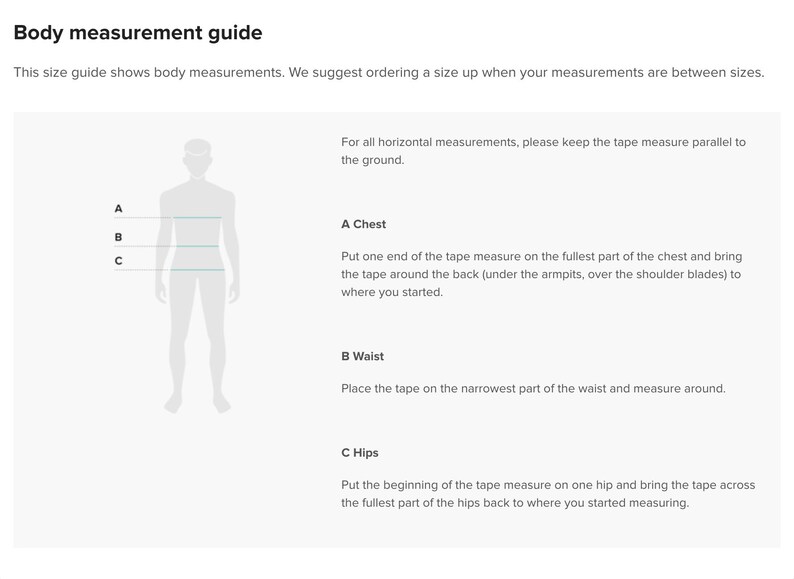 Body measurement guide

This size guide shows body measurements. We suggest ordering a size up when your measurements are between sizes.

A

B

C

For all horizontal measurements, please keep the tape measure parallel to the ground.

A Chest

Put one end of the tape measure on the fullest part of the chest and bring the tape around the back (under the armpits, over the shoulder blades) to where you started.

B Waist

Place the tape on the narrowest part of the waist and measure around.

C Hips

Put the beginning of the tape measure on one hip and bring the tape across the fullest part of the hips back to where you started measuring.