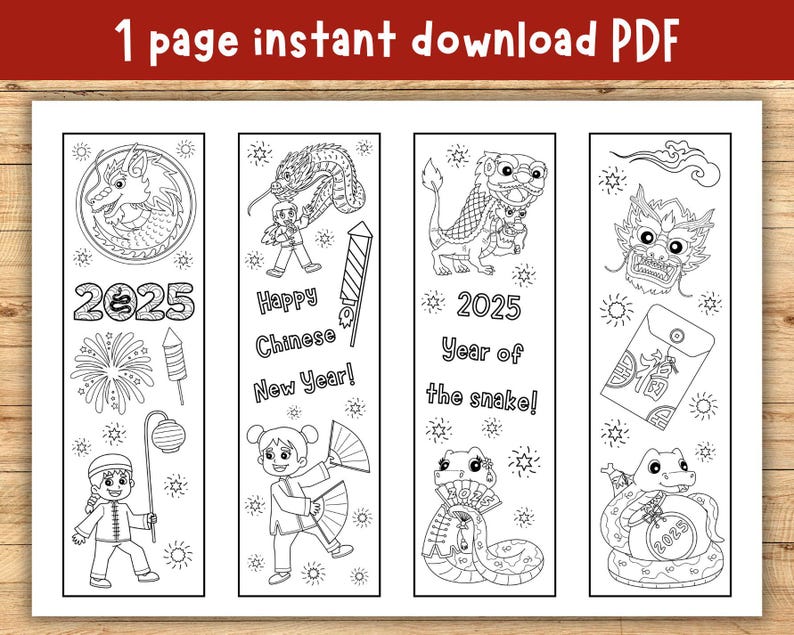 1 page instant download PDF

2025

Happy Chinese New Year!

2025 Year of the snake!

2025

福

2025