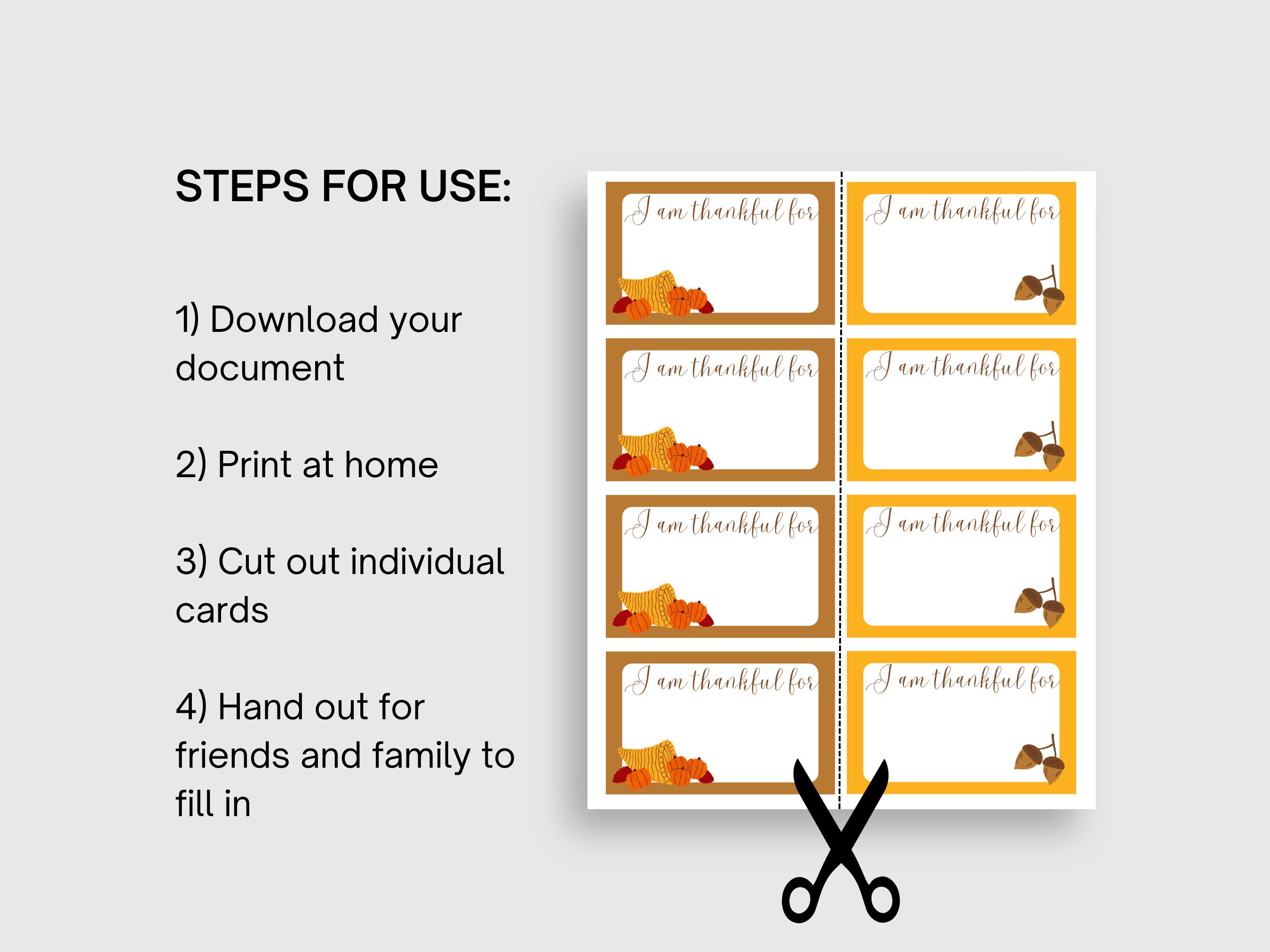 STEPS FOR USE:

1) Download your document

2) Print at home

3) Cut out individual cards

4) Hand out for friends and family to fill in

I am thankful for

I am thankful for

I am thankful for

I am thankful for

I am thankful for

I am thankful for

I am thankful for

I am thankful for