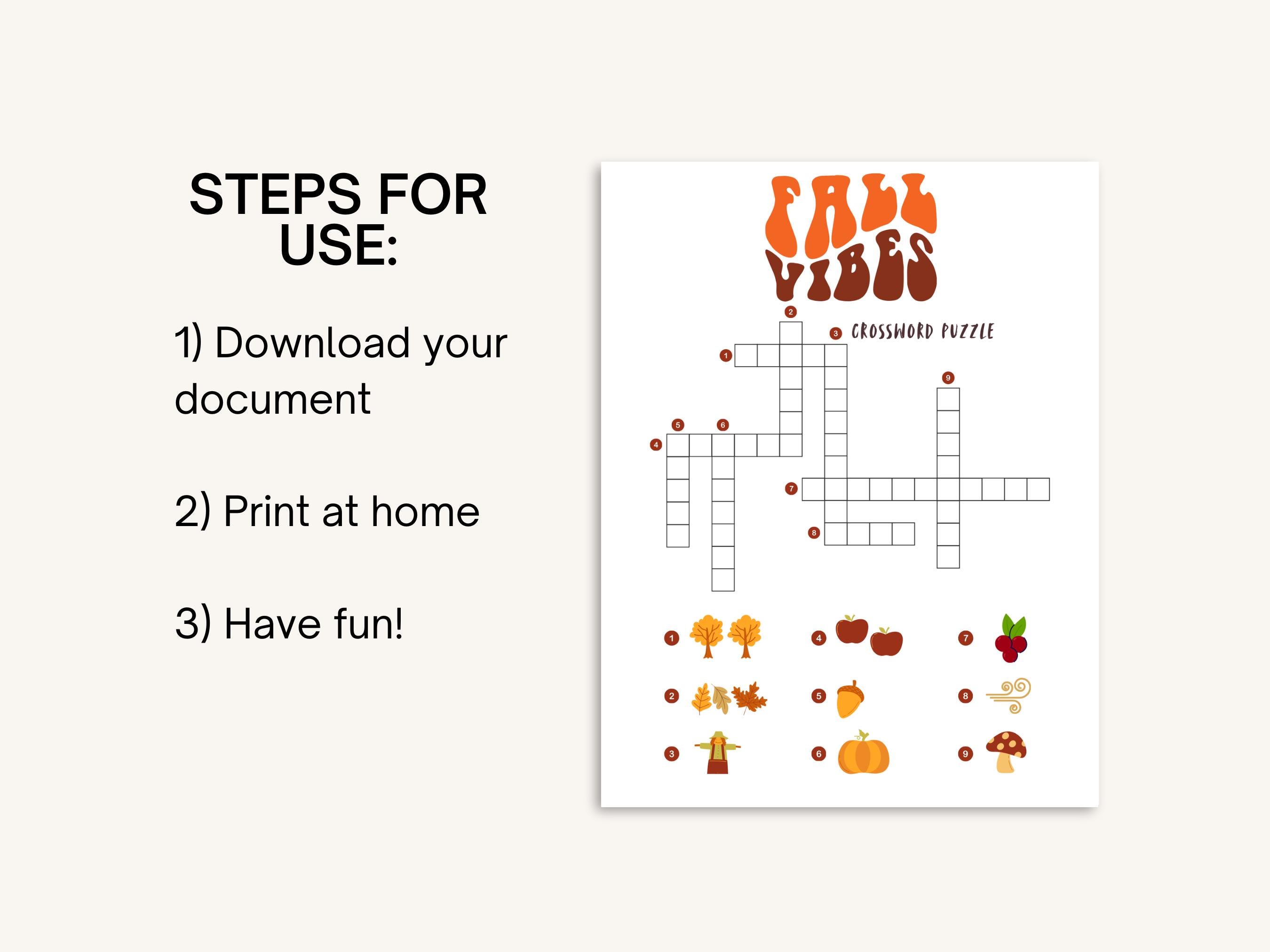 STEPS FOR USE:

1) Download your document

2) Print at home

3) Have fun!

FALL VIBES

CROSSWORD PUZZLE

2
3
1
9
5 6
4
7
8

1 4 7
2 5 8
3 6 9