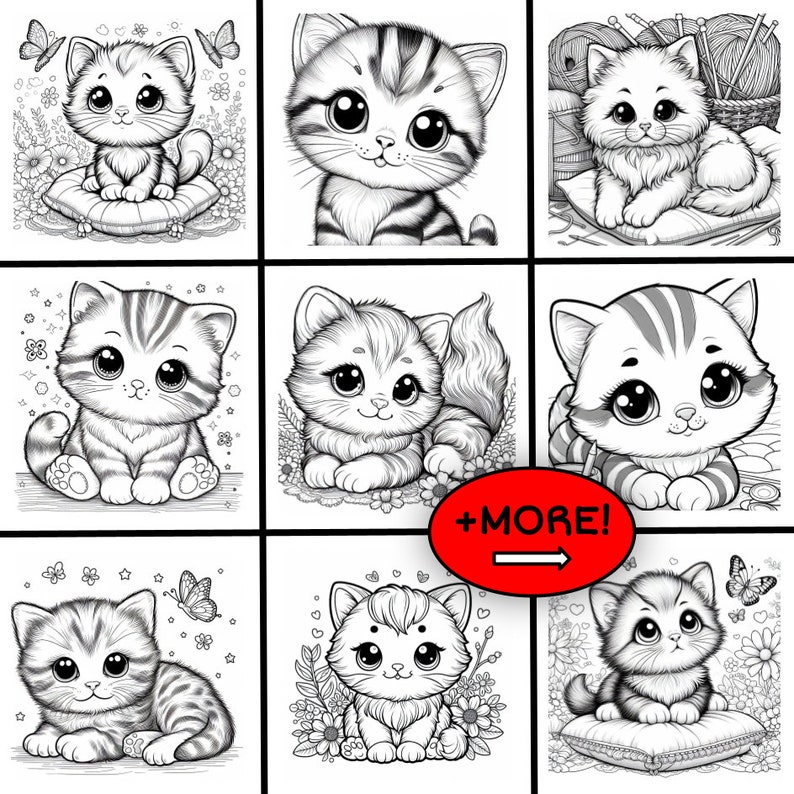 +MORE!