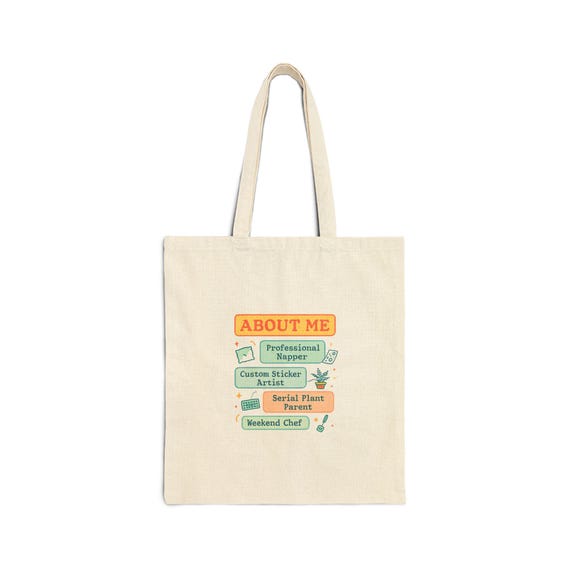 ABOUT ME

Professional Napper

Custom Sticker Artist

Serial Plant Parent

Weekend Chef