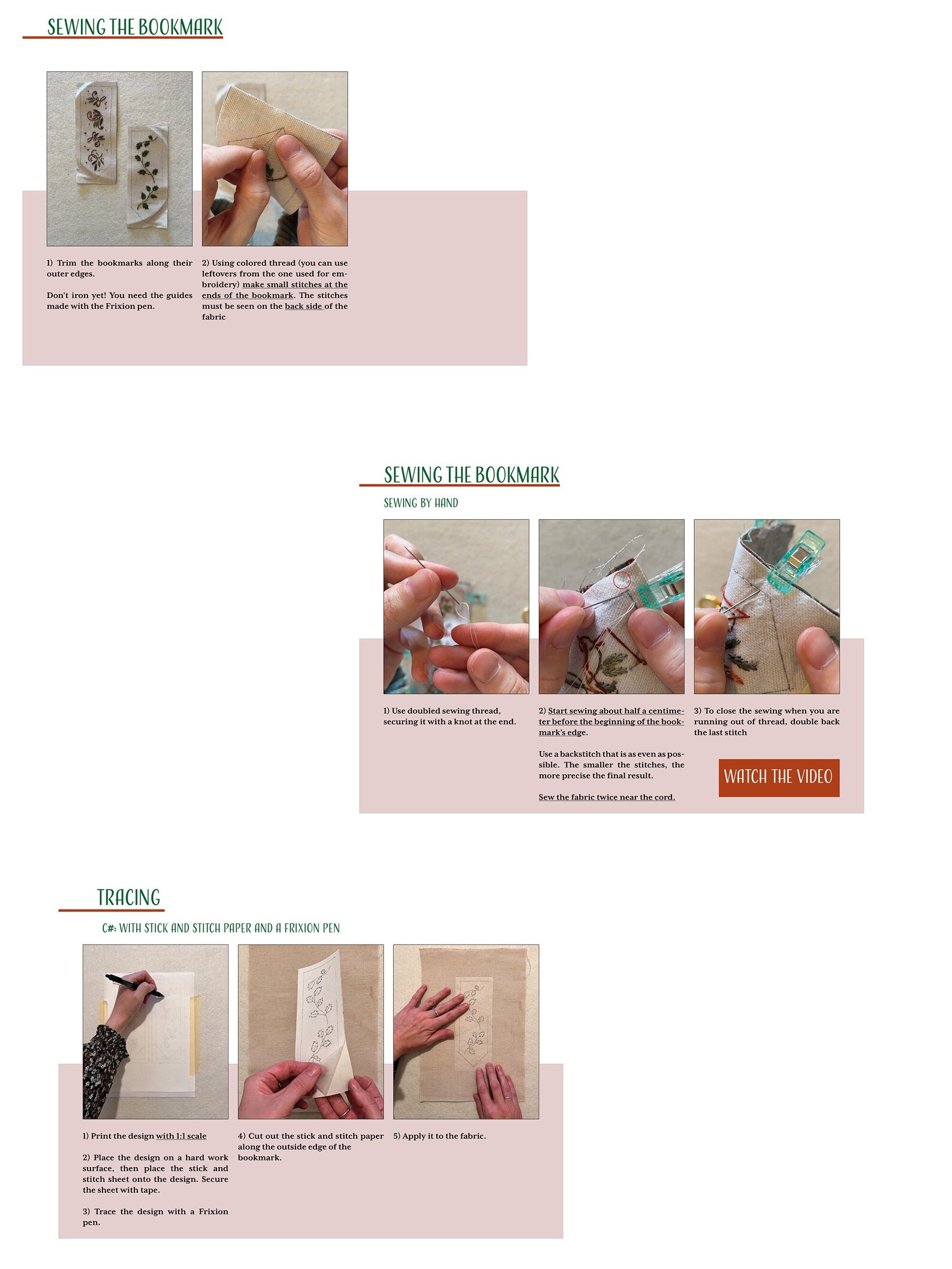 SEWING THE BOOKMARK

1) Trim the bookmarks along their outer edges.

Don't iron yet! You need the guides made with the Frixion pen.

2) Using colored thread (you can use leftovers from the one used for embroidery) make small stitches at the ends of the bookmark. The stitches must be seen on the back side of the fabric

SEWING THE BOOKMARK

SEWING BY HAND

1) Use doubled sewing thread, securing it with a knot at the end.

2) Start sewing about half a centimeter before the beginning of the bookmark's edge.

Use a backstitch that is as even as possible. The smaller the stitches, the more precise the final result.

Sew the fabric twice near the cord.

3) To close the sewing when you are running out of thread, double back the last stitch

WATCH THE VIDEO

TRACING

C#: WITH STICK AND STITCH PAPER AND A FRIXION PEN

1) Print the design with 1:1 scale

2) Place the design on a hard work surface, then place the stick and stitch sheet onto the design. Secure the sheet with tape.

3) Trace the design with a Frixion pen.

4) Cut out the stick and stitch paper along the outside edge of the bookmark.

5) Apply it to the fabric.