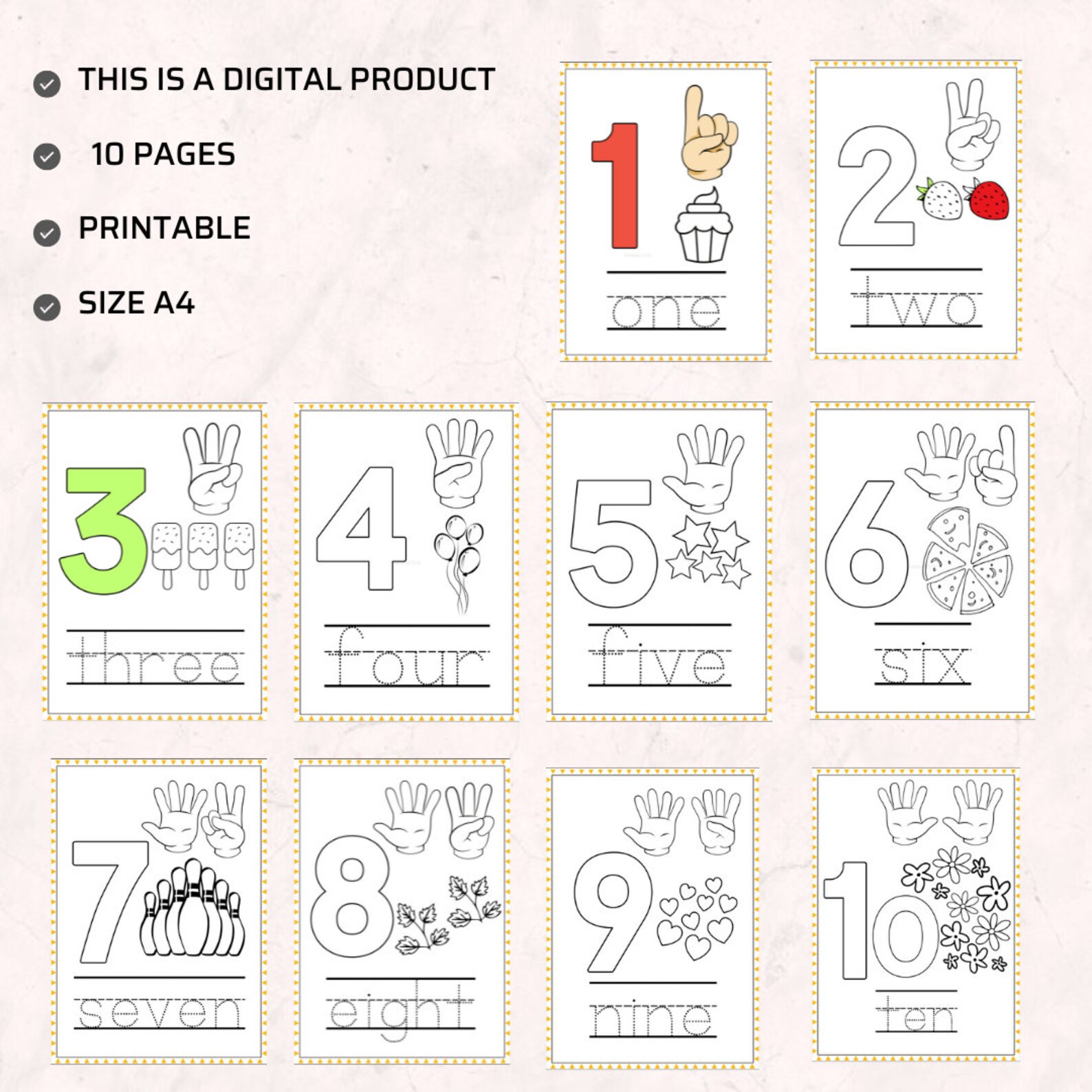 THIS IS A DIGITAL PRODUCT

10 PAGES

PRINTABLE

SIZE A4

1
one

2
two

3
three

4
four

5
five

6
six

7
seven

8
eight

9
nine

10
ten