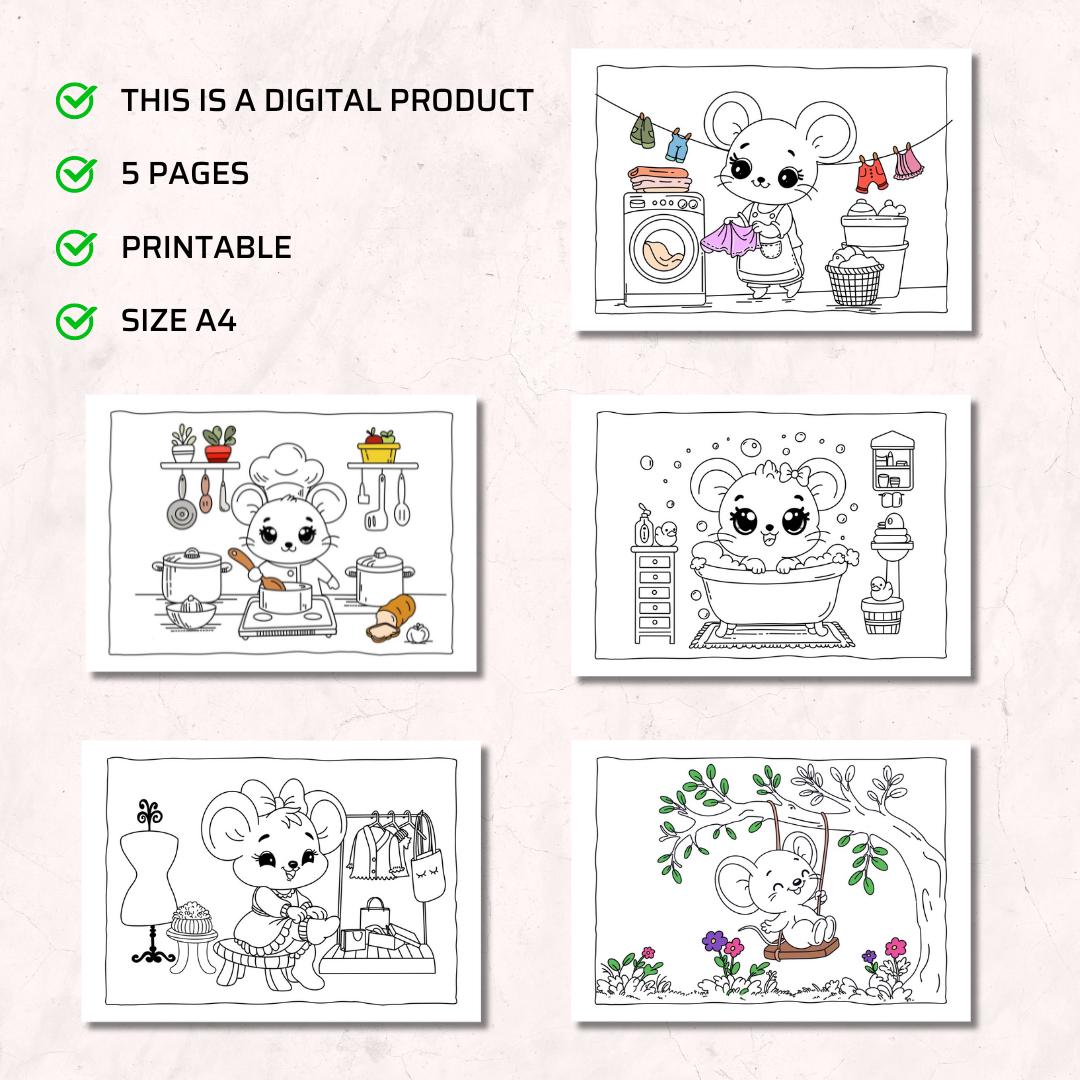 THIS IS A DIGITAL PRODUCT
5 PAGES
PRINTABLE
SIZE A4