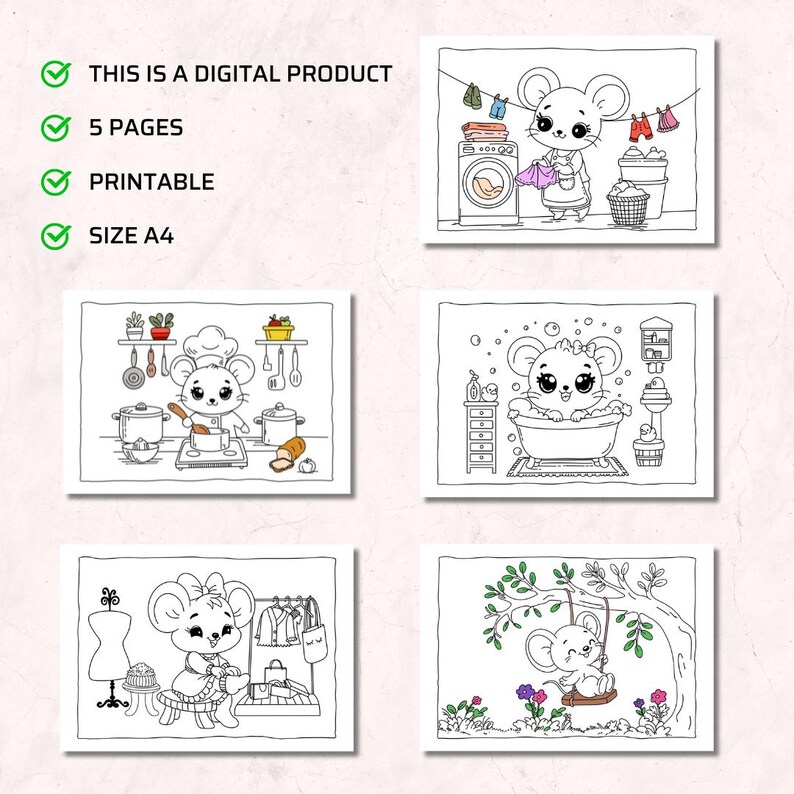 THIS IS A DIGITAL PRODUCT

5 PAGES

PRINTABLE

SIZE A4