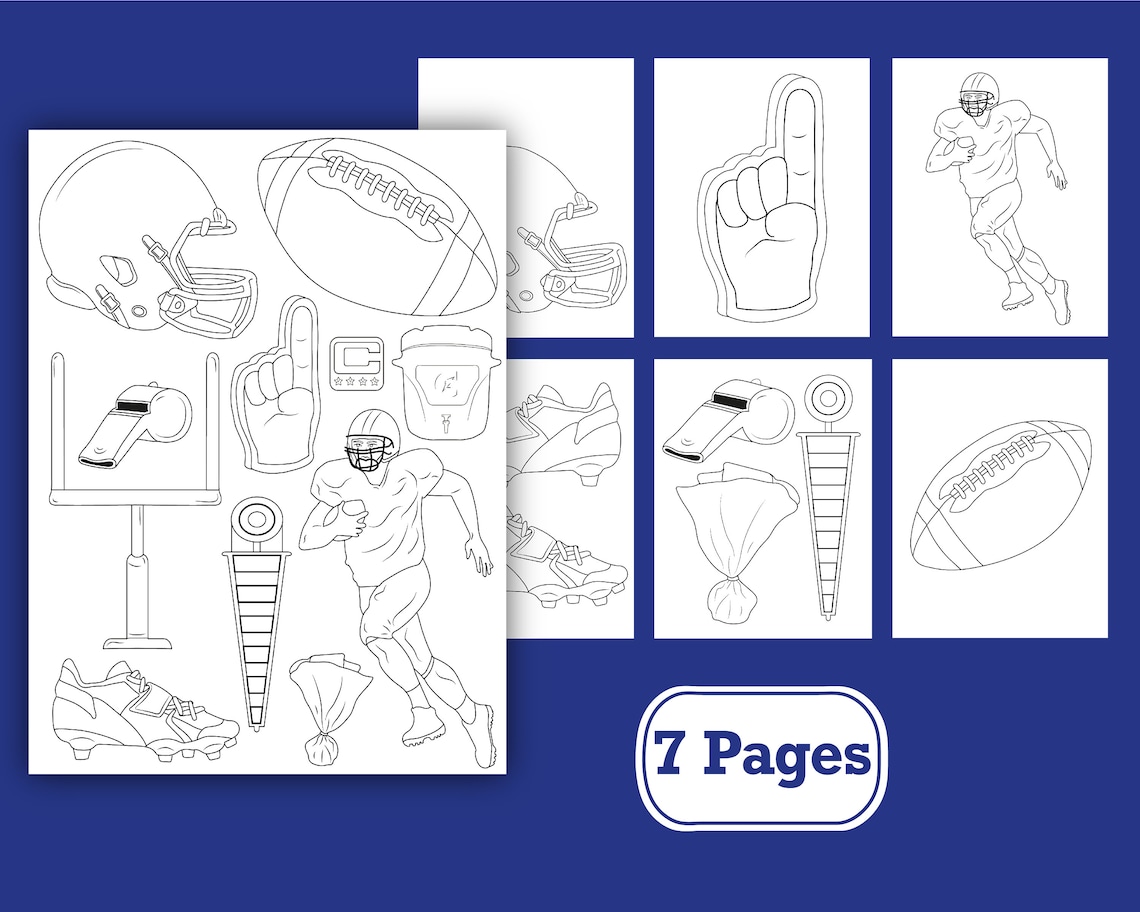 C

7 Pages