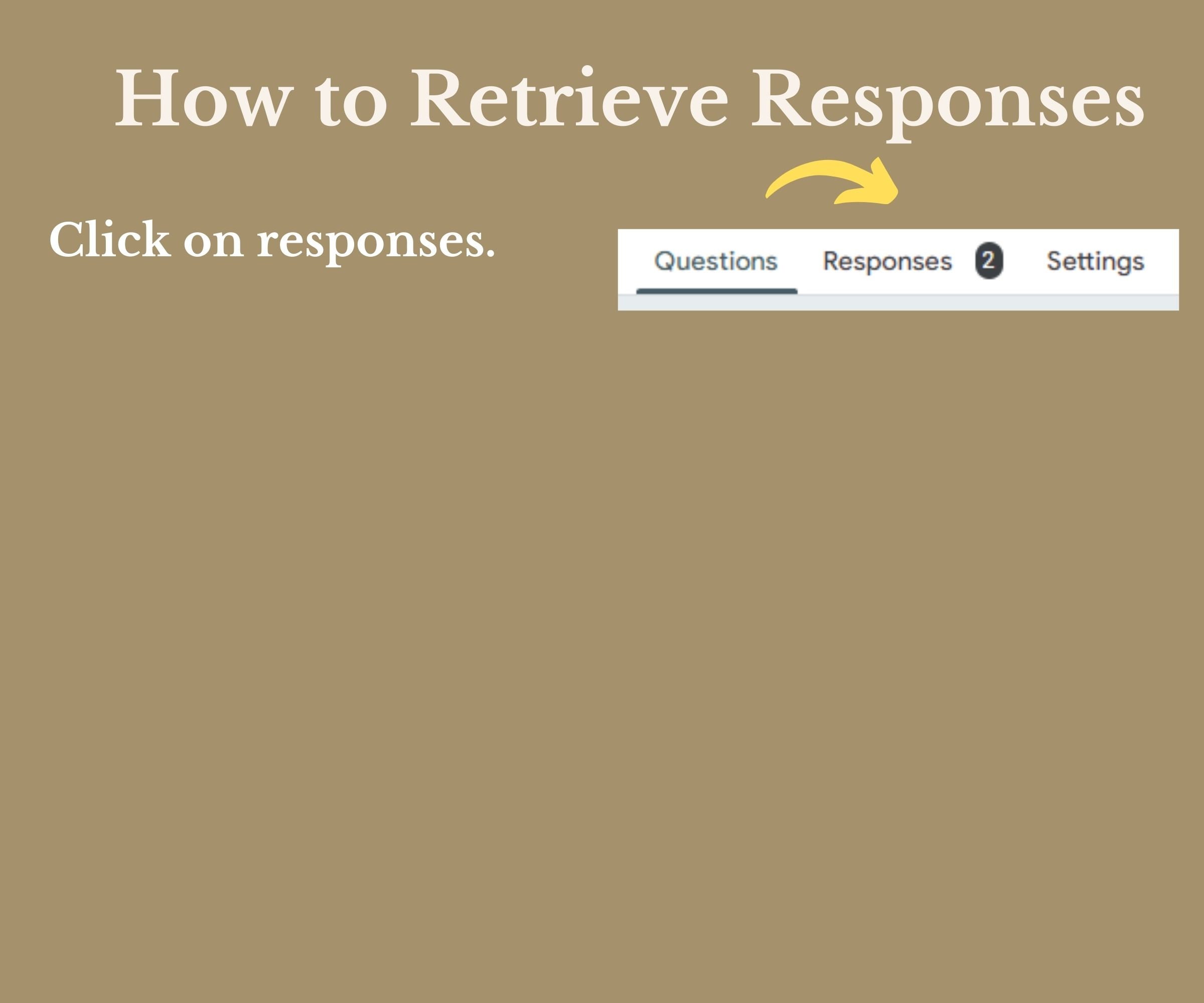 How to Retrieve Responses

Click on responses.

Questions Responses 2 Settings