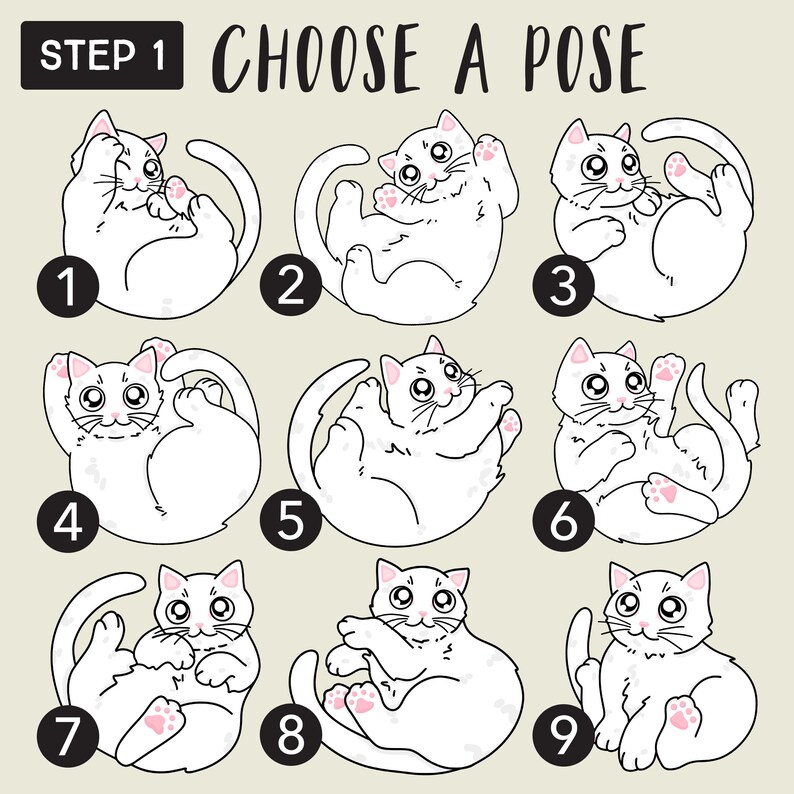 STEP 1 CHOOSE A POSE

1

2

3

4

5

6

7

8

9