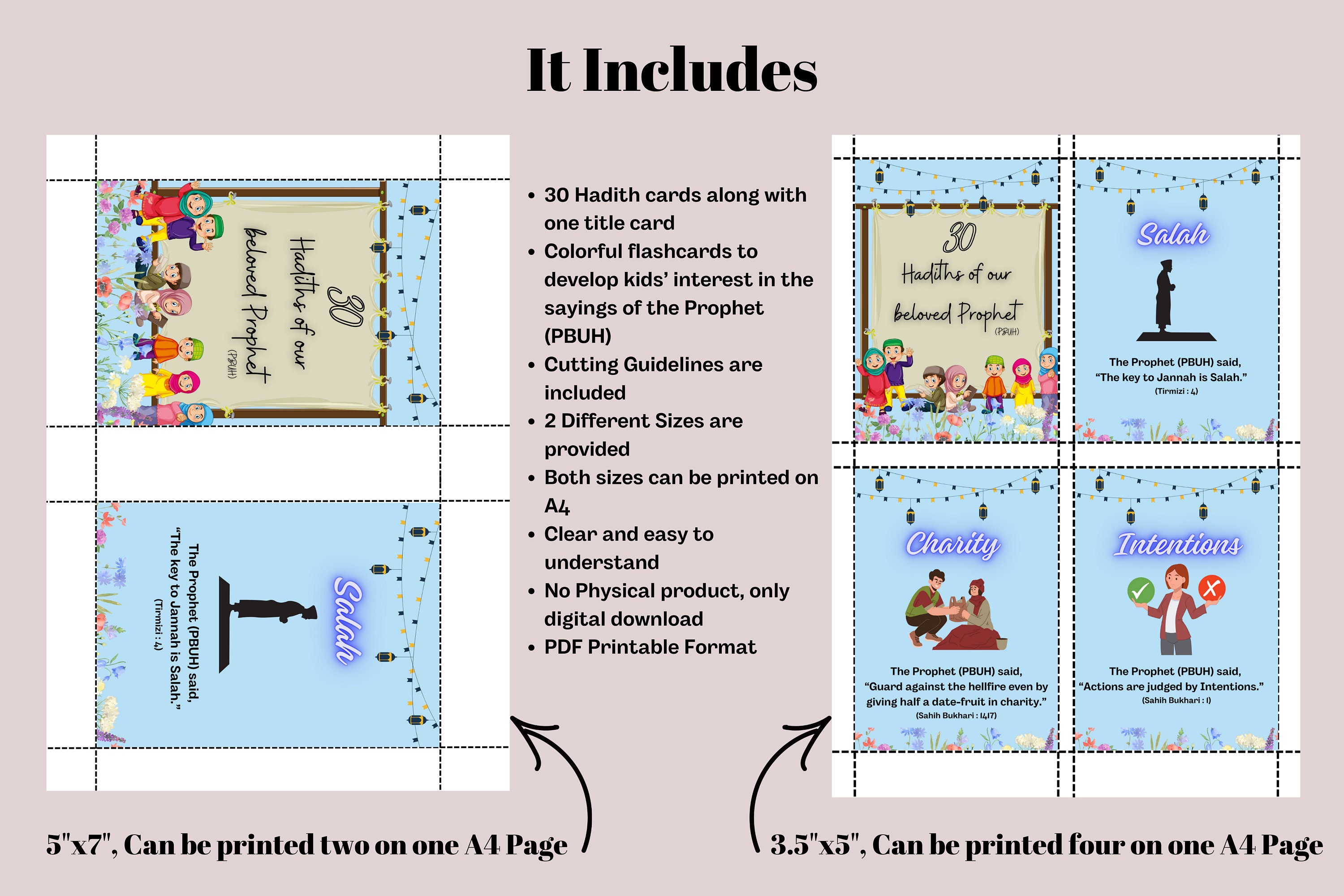 It Includes

30 Hadiths of our beloved Prophet (PBUH)

Salah
The Prophet (PBUH) said, "The key to Jannah is Salah."
(Tirmizi : 4)

- 30 Hadith cards along with one title card
- Colorful flashcards to develop kids' interest in the sayings of the Prophet (PBUH)
- Cutting Guidelines are included
- 2 Different Sizes are provided
- Both sizes can be printed on A4
- Clear and easy to understand
- No Physical product, only digital download
- PDF Printable Format

30 Hadiths of our beloved Prophet (PBUH)

Salah
The Prophet (PBUH) said, "The key to Jannah is Salah."
(Tirmizi : 4)

Charity
The Prophet (PBUH) said, "Guard against the hellfire even by giving half a date-fruit in charity."
(Sahih Bukhari : 1417)

Intentions
The Prophet (PBUH) said, "Actions are judged by Intentions."
(Sahih Bukhari : 1)

5"x7", Can be printed two on one A4 Page

3.5"x5", Can be printed four on one A4 Page