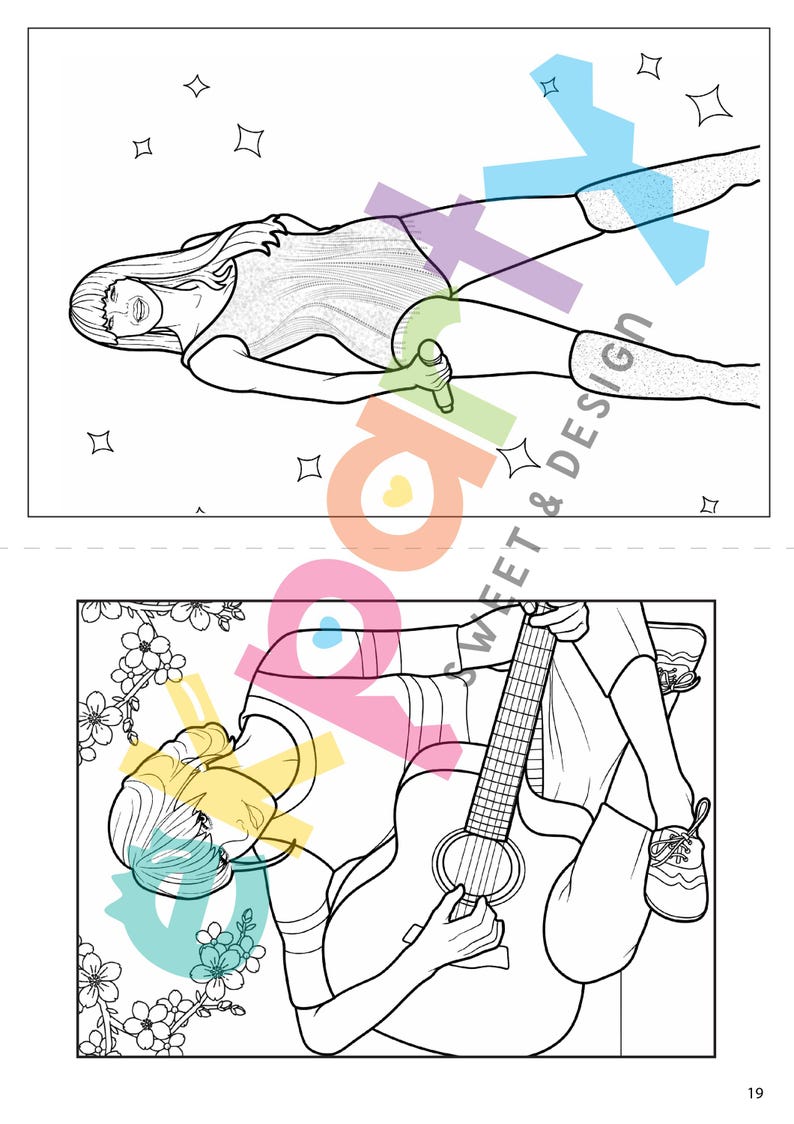 ekparty
SWEET & DESIGN

19