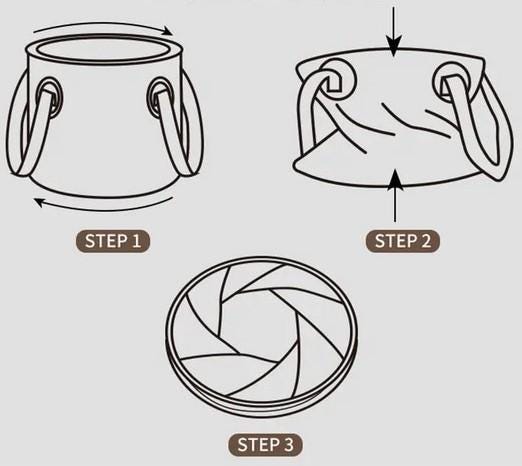 STEP 1

STEP 2

STEP 3