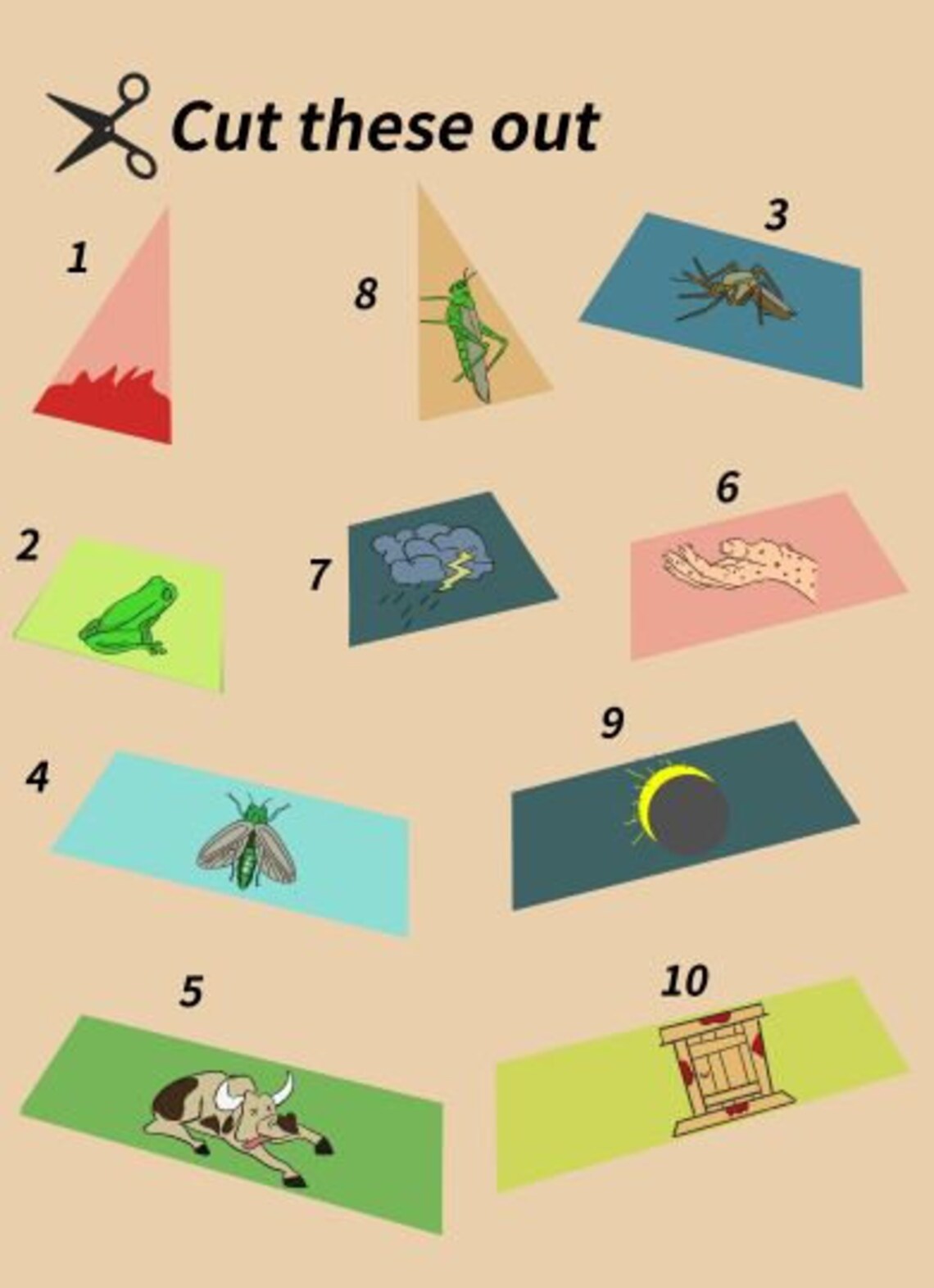 Cut these out

1

8

3

2

7

6

4

9

5

10