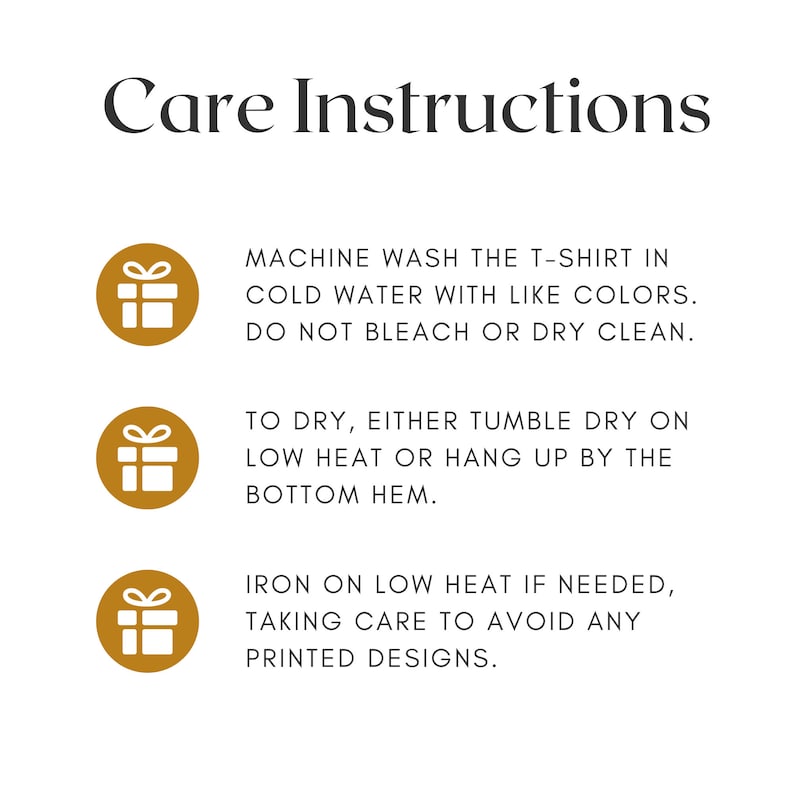 Care Instructions

MACHINE WASH THE T-SHIRT IN COLD WATER WITH LIKE COLORS. DO NOT BLEACH OR DRY CLEAN.

TO DRY, EITHER TUMBLE DRY ON LOW HEAT OR HANG UP BY THE BOTTOM HEM.

IRON ON LOW HEAT IF NEEDED, TAKING CARE TO AVOID ANY PRINTED DESIGNS.