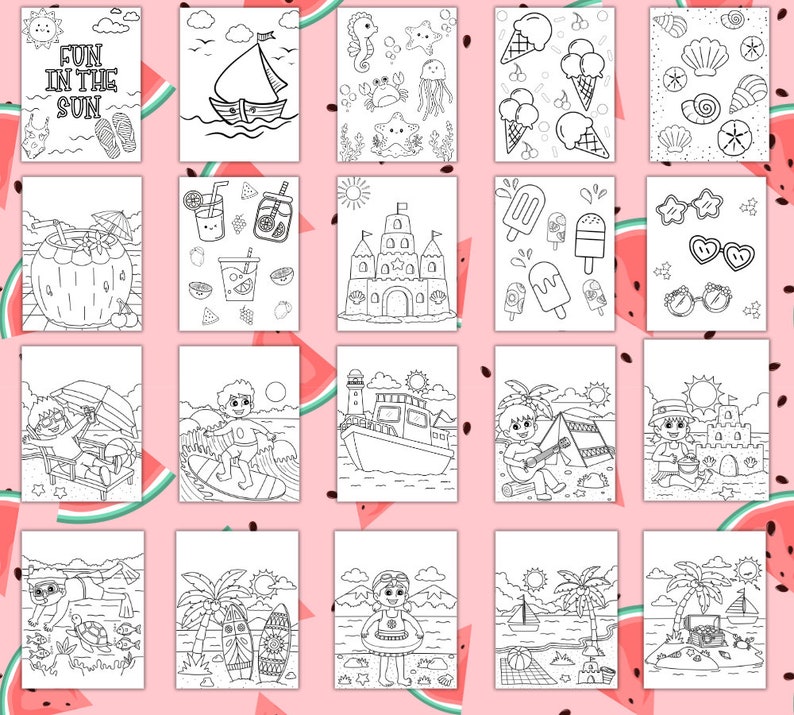 FUN IN THE SUN