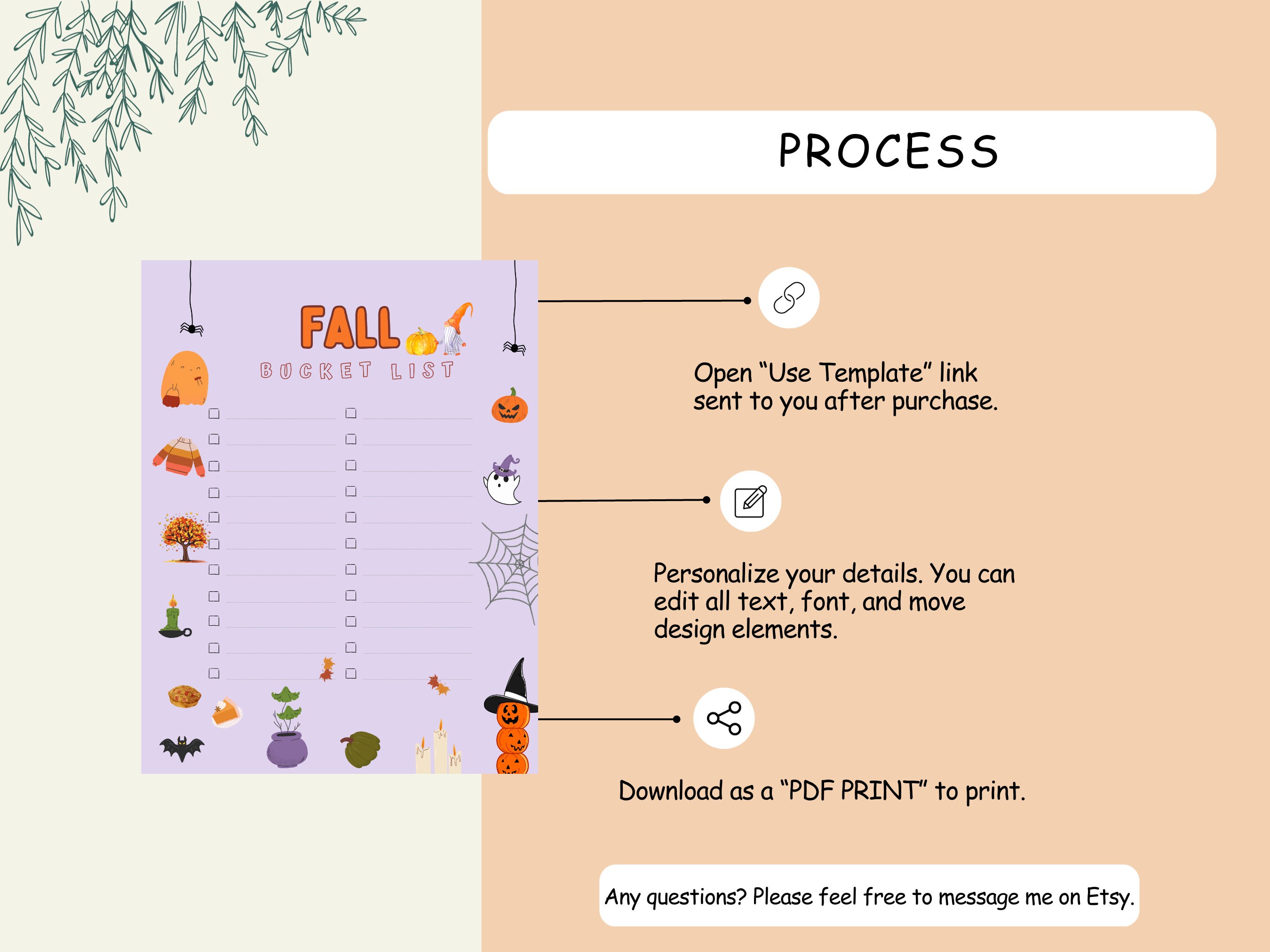 FALL

BUCKET LIST

PROCESS

Open “Use Template” link sent to you after purchase.

Personalize your details. You can edit all text, font, and move design elements.

Download as a “PDF PRINT” to print.

Any questions? Please feel free to message me on Etsy.