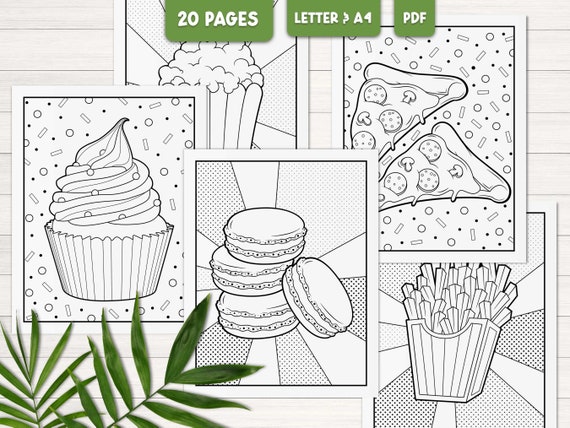 20 PAGES

LETTER & A4

PDF