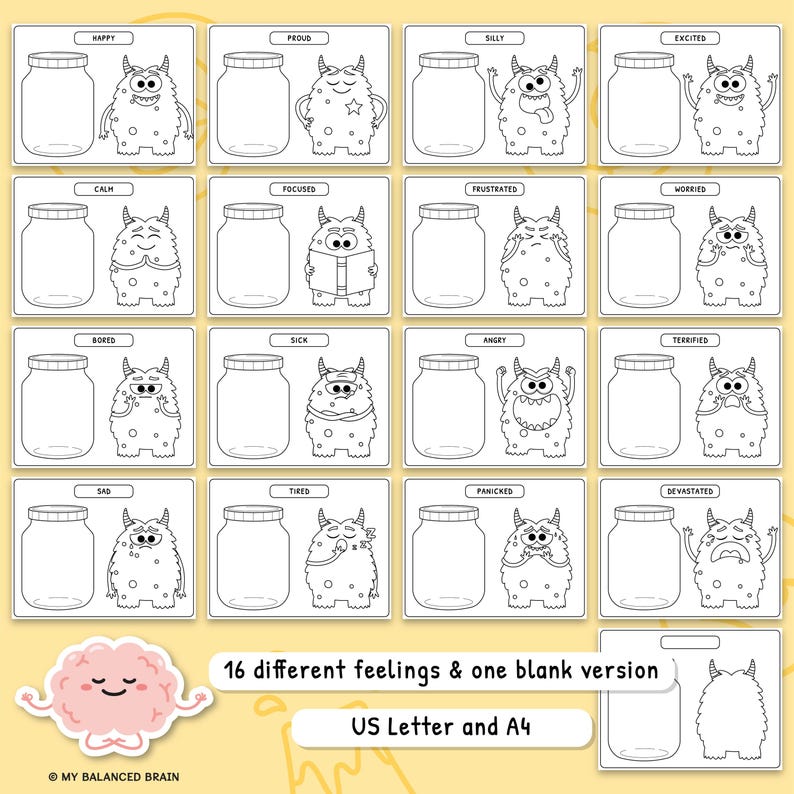 HAPPY

PROUD

SILLY

EXCITED

CALM

FOCUSED

FRUSTRATED

WORRIED

BORED

SICK

ANGRY

TERRIFIED

SAD

TIRED

PANICKED

DEVASTATED

16 different feelings & one blank version

US Letter and A4

© MY BALANCED BRAIN