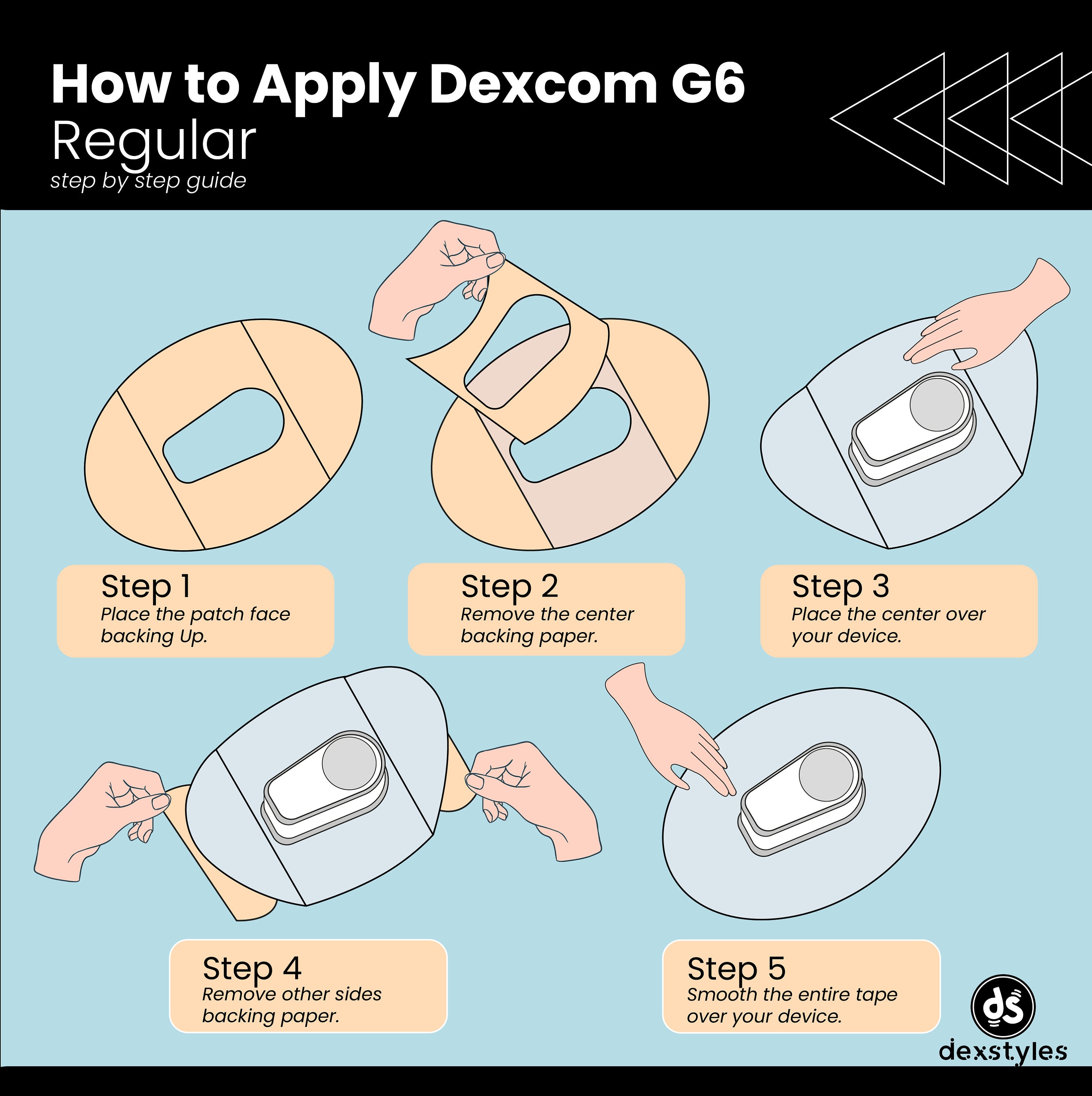 How to Apply Dexcom G6
Regular
step by step guide

Step 1
Place the patch face backing Up.

Step 2
Remove the center backing paper.

Step 3
Place the center over your device.

Step 4
Remove other sides backing paper.

Step 5
Smooth the entire tape over your device.

ds
dexstyles