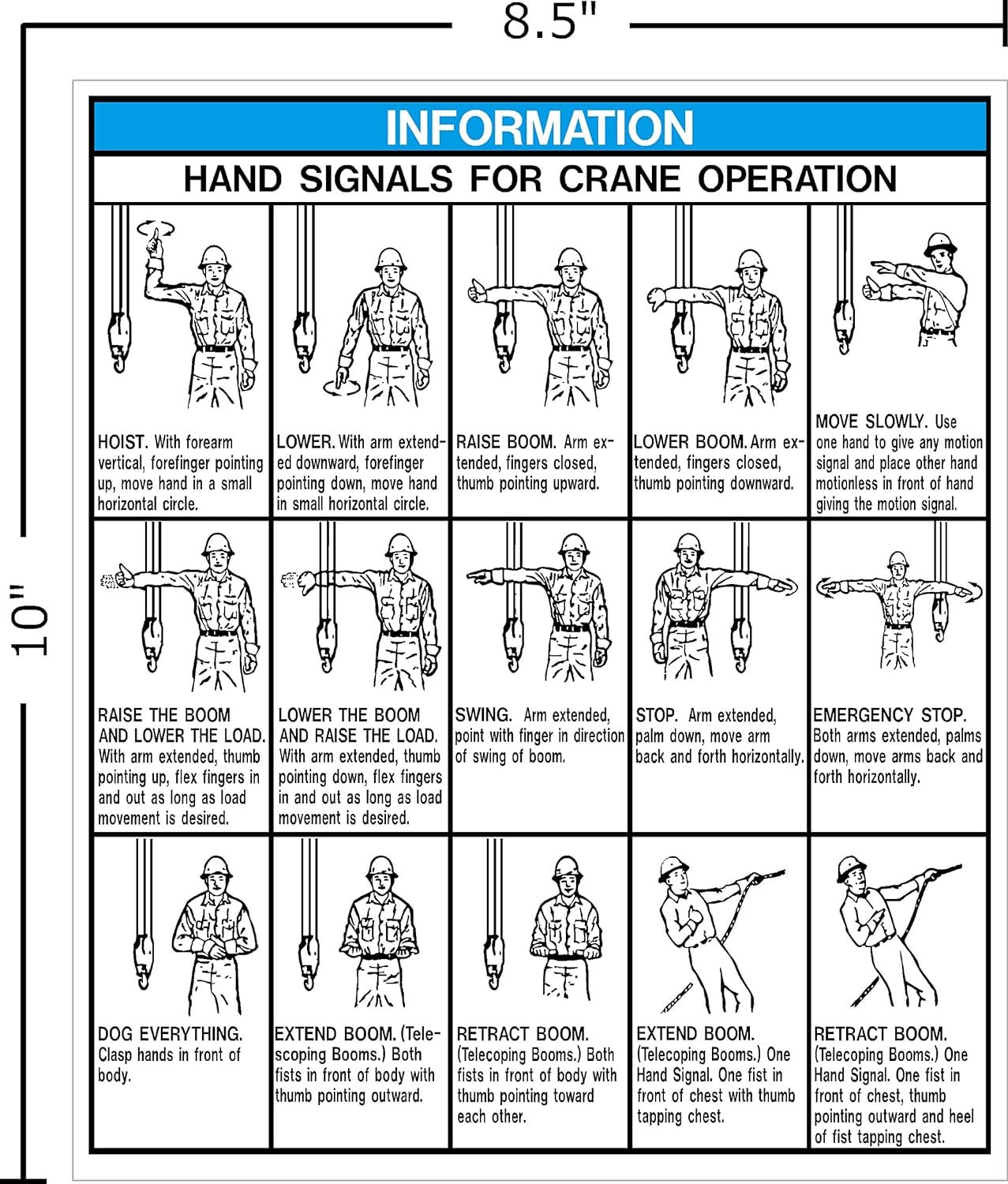 8.5"

10"

INFORMATION

HAND SIGNALS FOR CRANE OPERATION

HOIST. With forearm vertical, forefinger pointing up, move hand in a small horizontal circle.

LOWER. With arm extended downward, forefinger pointing down, move hand in small horizontal circle.

RAISE BOOM. Arm extended, fingers closed, thumb pointing upward.

LOWER BOOM. Arm extended, fingers closed, thumb pointing downward.

MOVE SLOWLY. Use one hand to give any motion signal and place other hand motionless in front of hand giving the motion signal.

RAISE THE BOOM AND LOWER THE LOAD. With arm extended, thumb pointing up, flex fingers in and out as long as load movement is desired.

LOWER THE BOOM AND RAISE THE LOAD. With arm extended, thumb pointing down, flex fingers in and out as long as load movement is desired.

SWING. Arm extended, point with finger in direction of swing of boom.

STOP. Arm extended, palm down, move arm back and forth horizontally.

EMERGENCY STOP. Both arms extended, palms down, move arms back and forth horizontally.

DOG EVERYTHING. Clasp hands in front of body.

EXTEND BOOM. (Telescoping Booms.) Both fists in front of body with thumb pointing outward.

RETRACT BOOM. (Telecoping Booms.) Both fists in front of body with thumb pointing toward each other.

EXTEND BOOM. (Telecoping Booms.) One Hand Signal. One fist in front of chest with thumb tapping chest.

RETRACT BOOM. (Telecoping Booms.) One Hand Signal. One fist in front of chest, thumb pointing outward and heel of fist tapping chest.