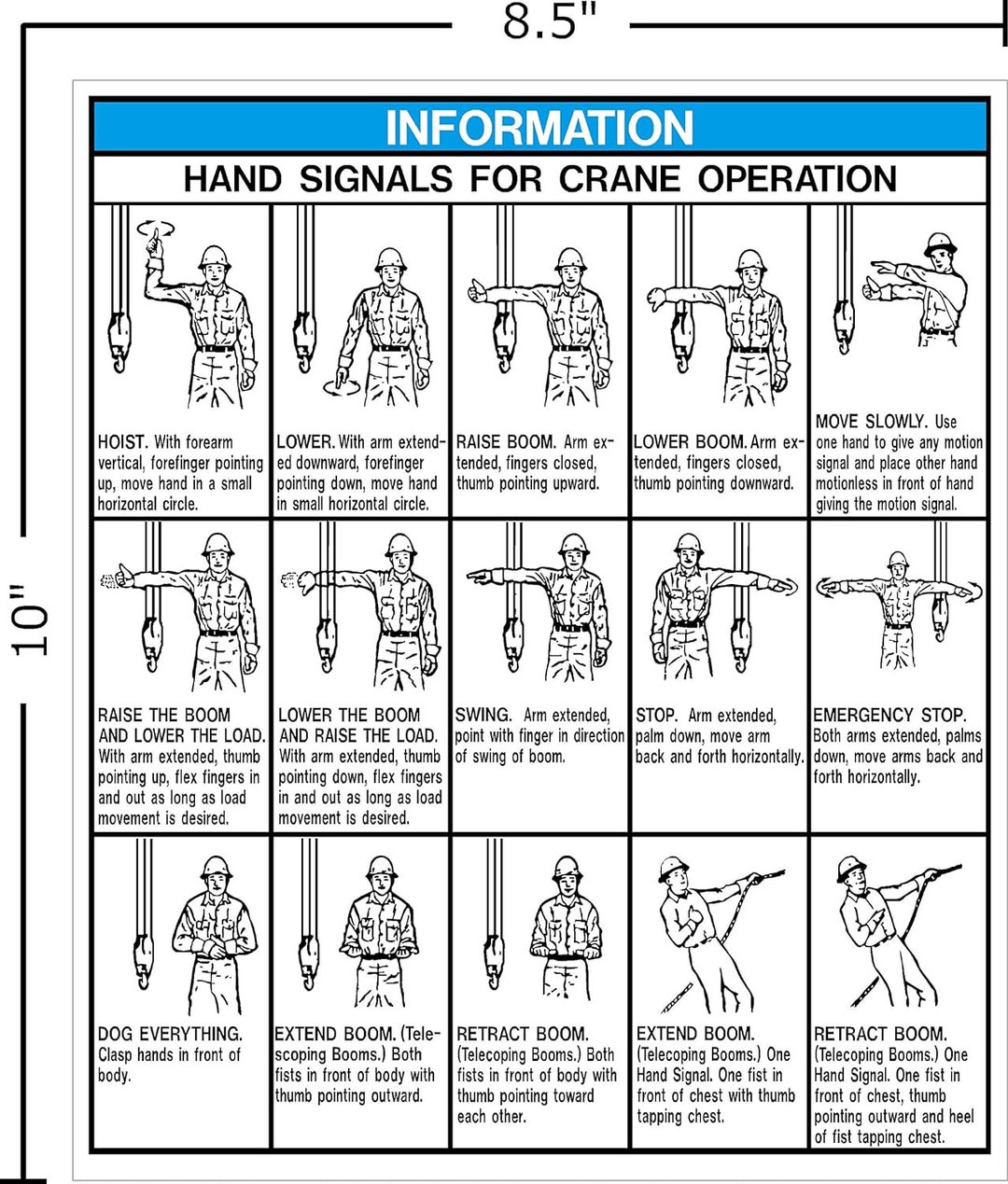 8.5"

10"

INFORMATION

HAND SIGNALS FOR CRANE OPERATION

HOIST. With forearm vertical, forefinger pointing up, move hand in a small horizontal circle.

LOWER. With arm extended downward, forefinger pointing down, move hand in small horizontal circle.

RAISE BOOM. Arm extended, fingers closed, thumb pointing upward.

LOWER BOOM. Arm extended, fingers closed, thumb pointing downward.

MOVE SLOWLY. Use one hand to give any motion signal and place other hand motionless in front of hand giving the motion signal.

RAISE THE BOOM AND LOWER THE LOAD. With arm extended, thumb pointing up, flex fingers in and out as long as load movement is desired.

LOWER THE BOOM AND RAISE THE LOAD. With arm extended, thumb pointing down, flex fingers in and out as long as load movement is desired.

SWING. Arm extended, point with finger in direction of swing of boom.

STOP. Arm extended, palm down, move arm back and forth horizontally.

EMERGENCY STOP. Both arms extended, palms down, move arms back and forth horizontally.

DOG EVERYTHING. Clasp hands in front of body.

EXTEND BOOM. (Telescoping Booms.) Both fists in front of body with thumb pointing outward.

RETRACT BOOM. (Telecoping Booms.) Both fists in front of body with thumb pointing toward each other.

EXTEND BOOM. (Telecoping Booms.) One Hand Signal. One fist in front of chest with thumb tapping chest.

RETRACT BOOM. (Telecoping Booms.) One Hand Signal. One fist in front of chest, thumb pointing outward and heel of fist tapping chest.