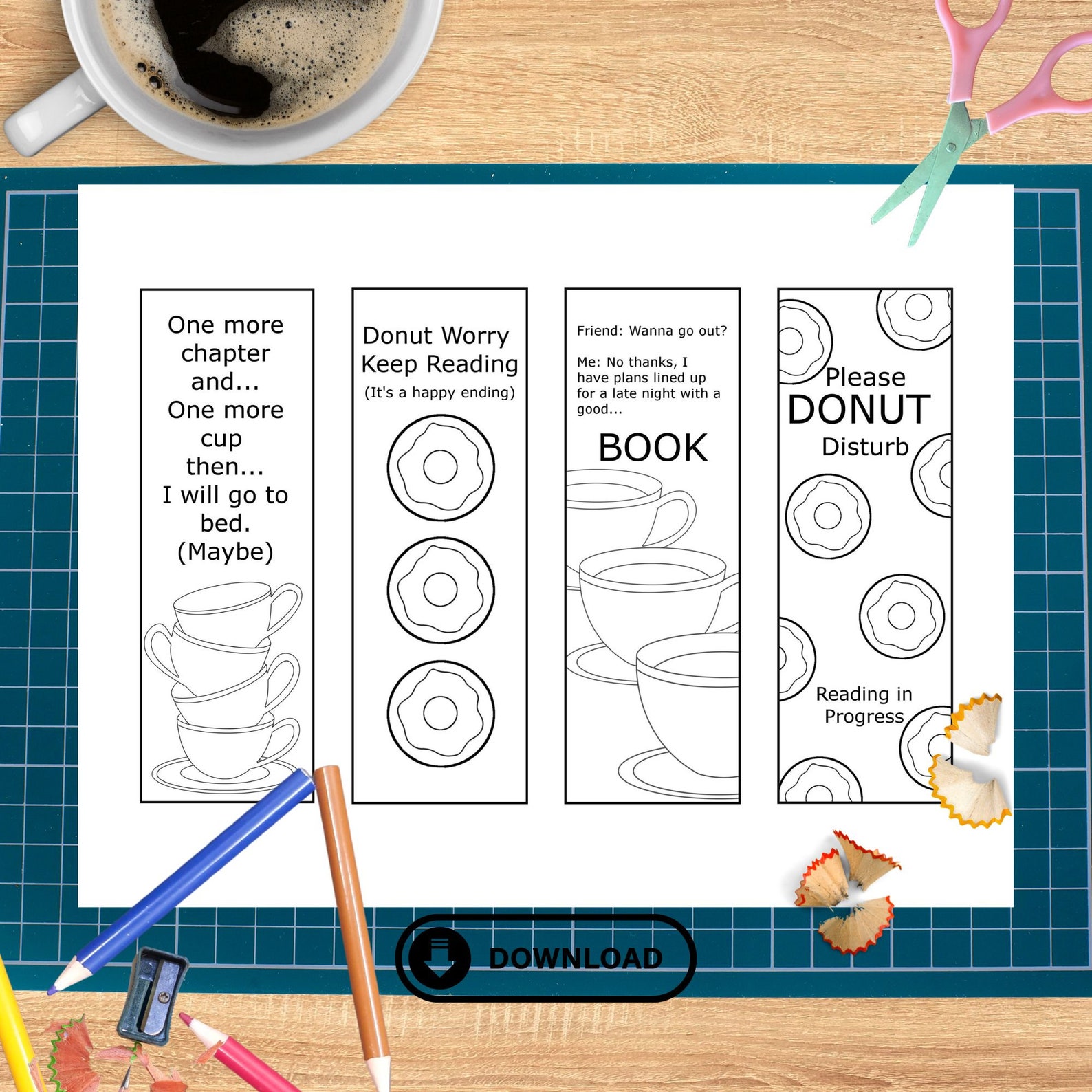 One more chapter and...
One more cup then...
I will go to bed.
(Maybe)

Donut Worry
Keep Reading
(It's a happy ending)

Friend: Wanna go out?

Me: No thanks, I have plans lined up for a late night with a good...

BOOK

Please
DONUT
Disturb

Reading in Progress

DOWNLOAD