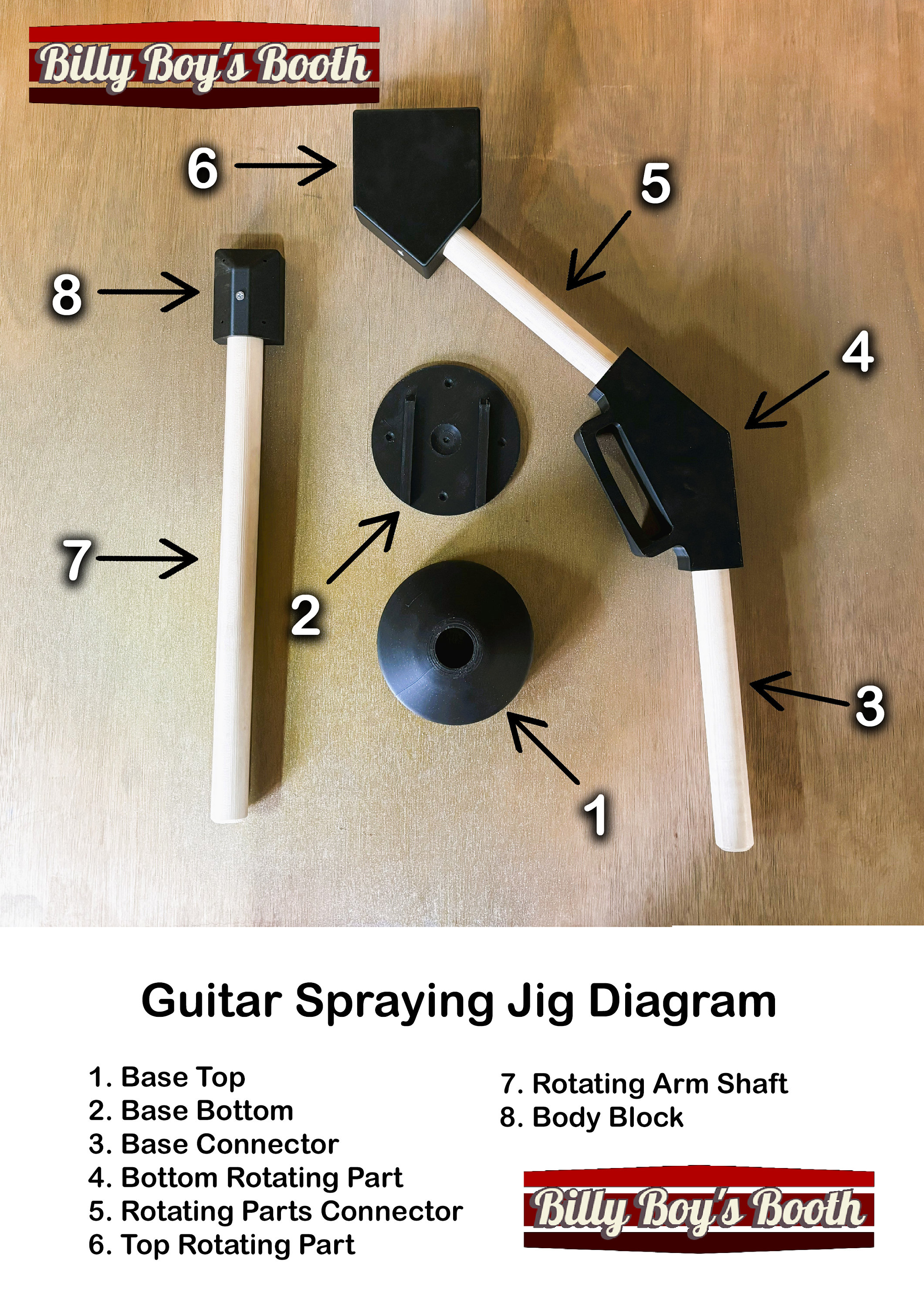 Billy Boy's Booth

6

5

8

4

7

2

3

1

Guitar Spraying Jig Diagram

1. Base Top
2. Base Bottom
3. Base Connector
4. Bottom Rotating Part
5. Rotating Parts Connector
6. Top Rotating Part

7. Rotating Arm Shaft
8. Body Block

Billy Boy's Booth