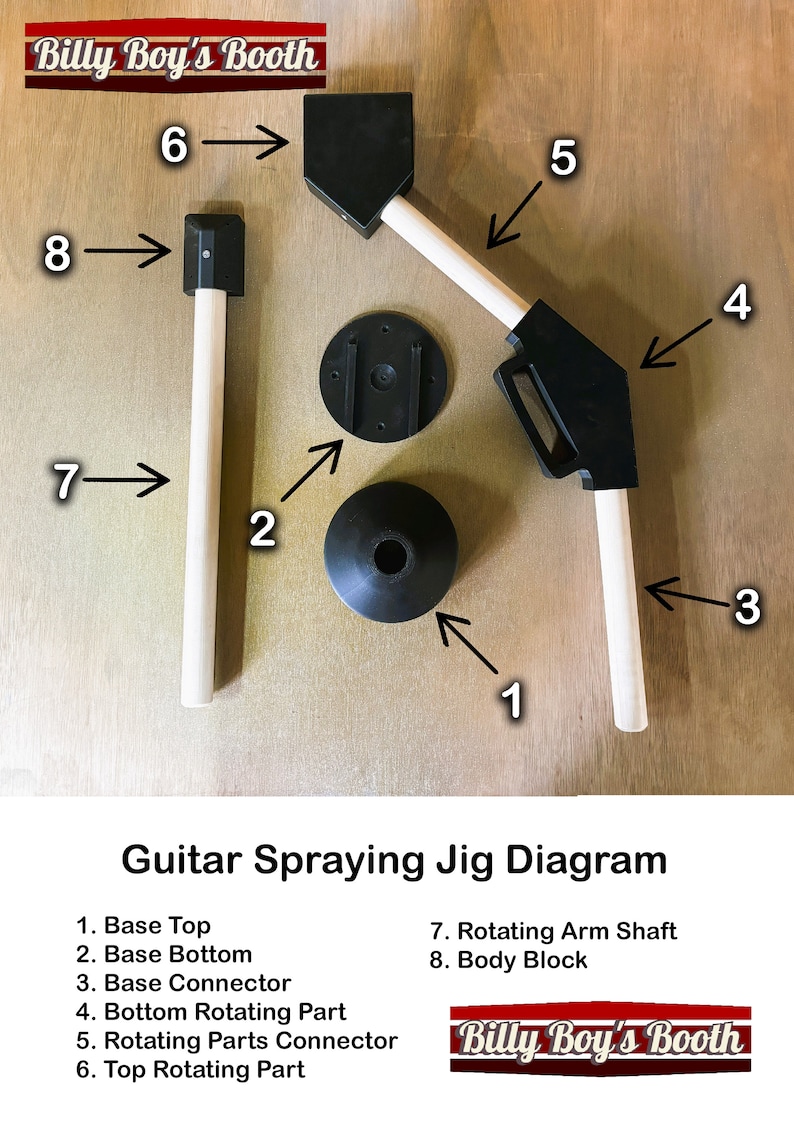 Billy Boy's Booth

6

5

8

4

7

2

3

1

Guitar Spraying Jig Diagram

1. Base Top
2. Base Bottom
3. Base Connector
4. Bottom Rotating Part
5. Rotating Parts Connector
6. Top Rotating Part

7. Rotating Arm Shaft
8. Body Block

Billy Boy's Booth