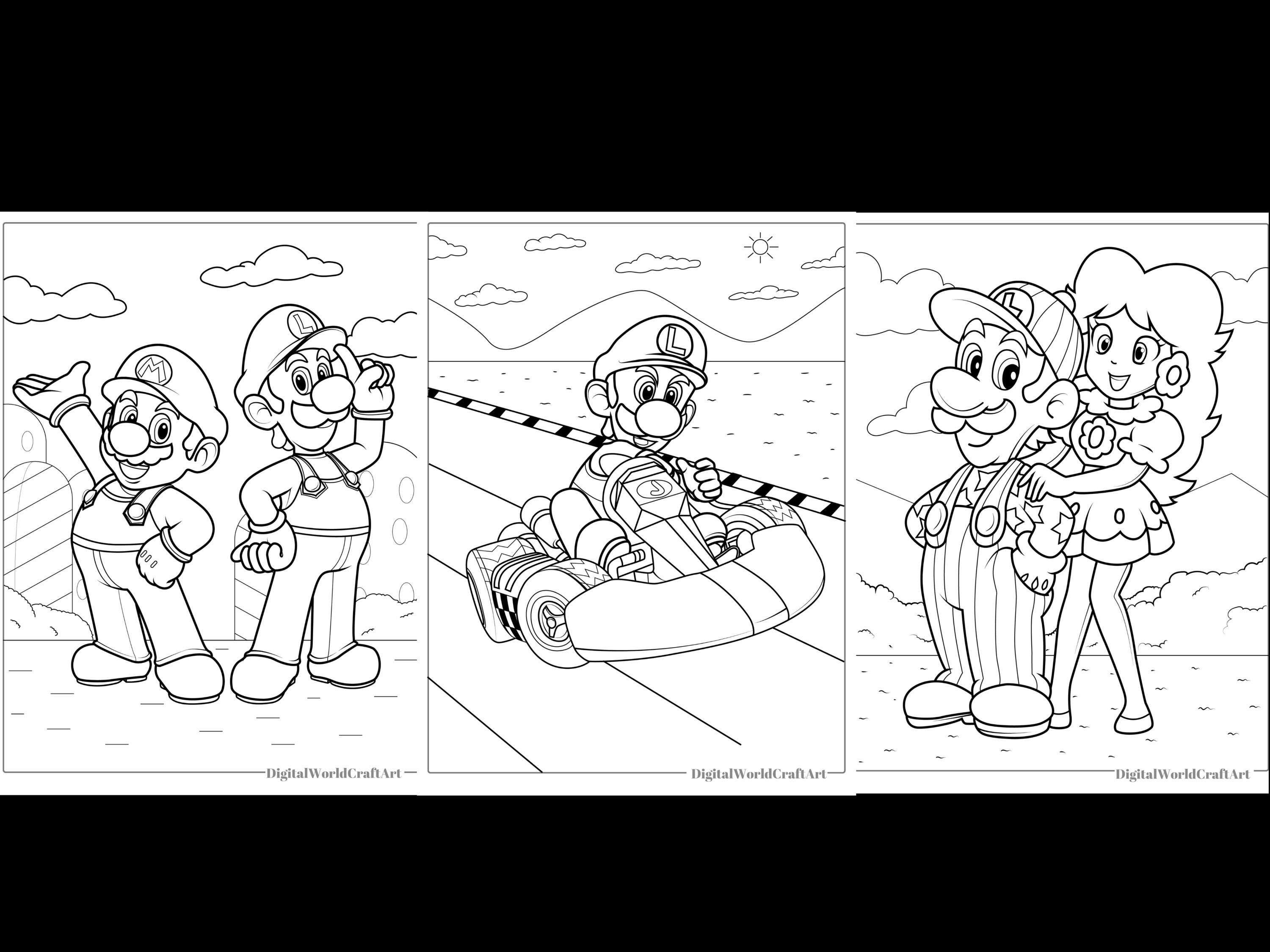 M

L

DigitalWorldCraftArt

L

DigitalWorldCraftArt

L

DigitalWorldCraftArt